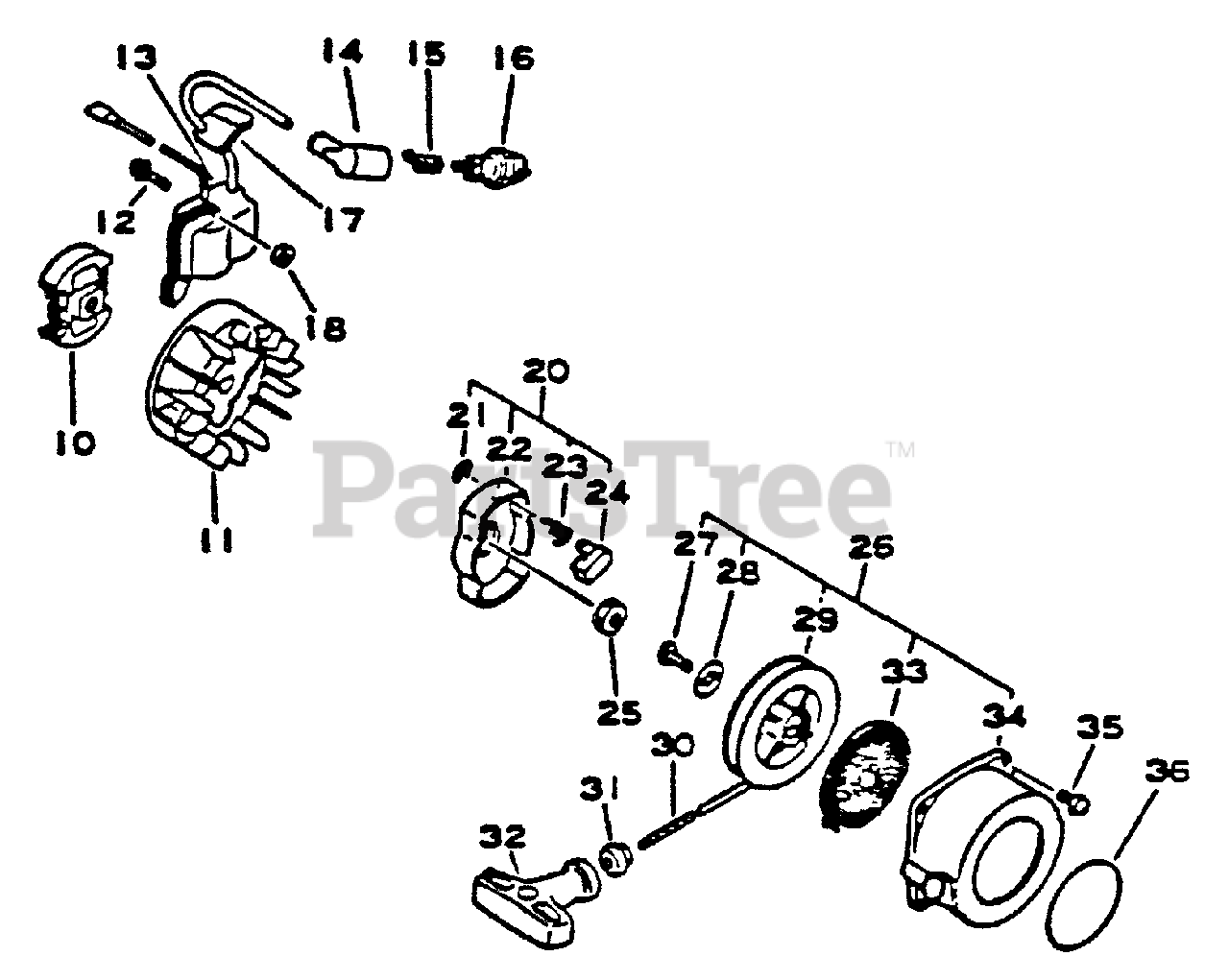 13
14
15
16
12
17
18
10
11
20
21
22
23
24
PartsTree™
27
28
26
29
33
25
34
35
36
30
31
32