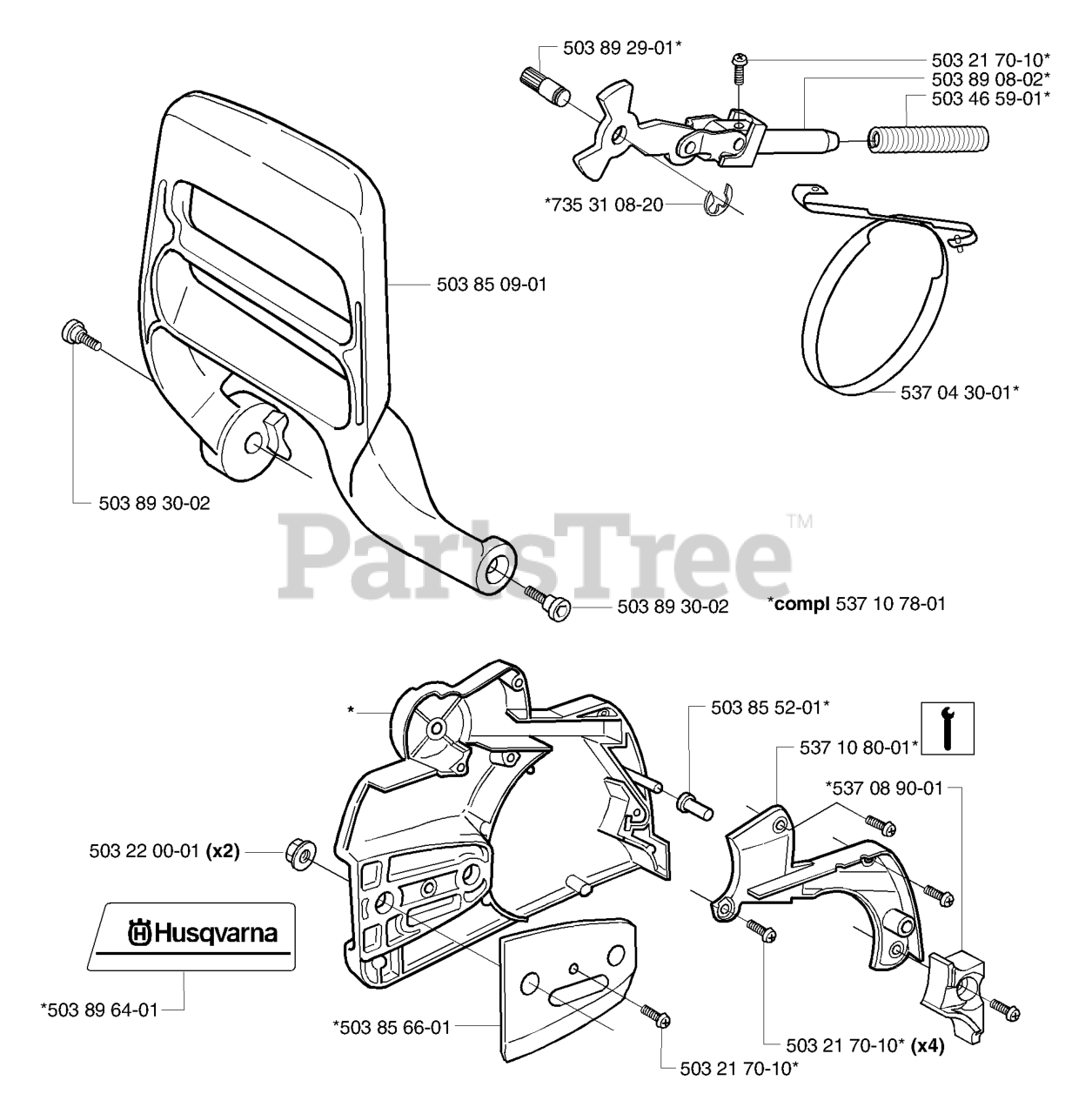 503 89 29-01*
503 21 70-10*
503 89 08-02*
503 46 59-01*
*735 31 08-20
503 85 09-01
537 04 30-01*
503 89 30-02
PartsTree™
503 89 30-02
*compl 537 10 78-01
*
503 85 52-01*
537 10 80-01*
*537 08 90-01
503 22 00-01 (x2)
Husqvarna
*503 89 64-01
*503 85 66-01
503 21 70-10* (x4)
503 21 70-10*