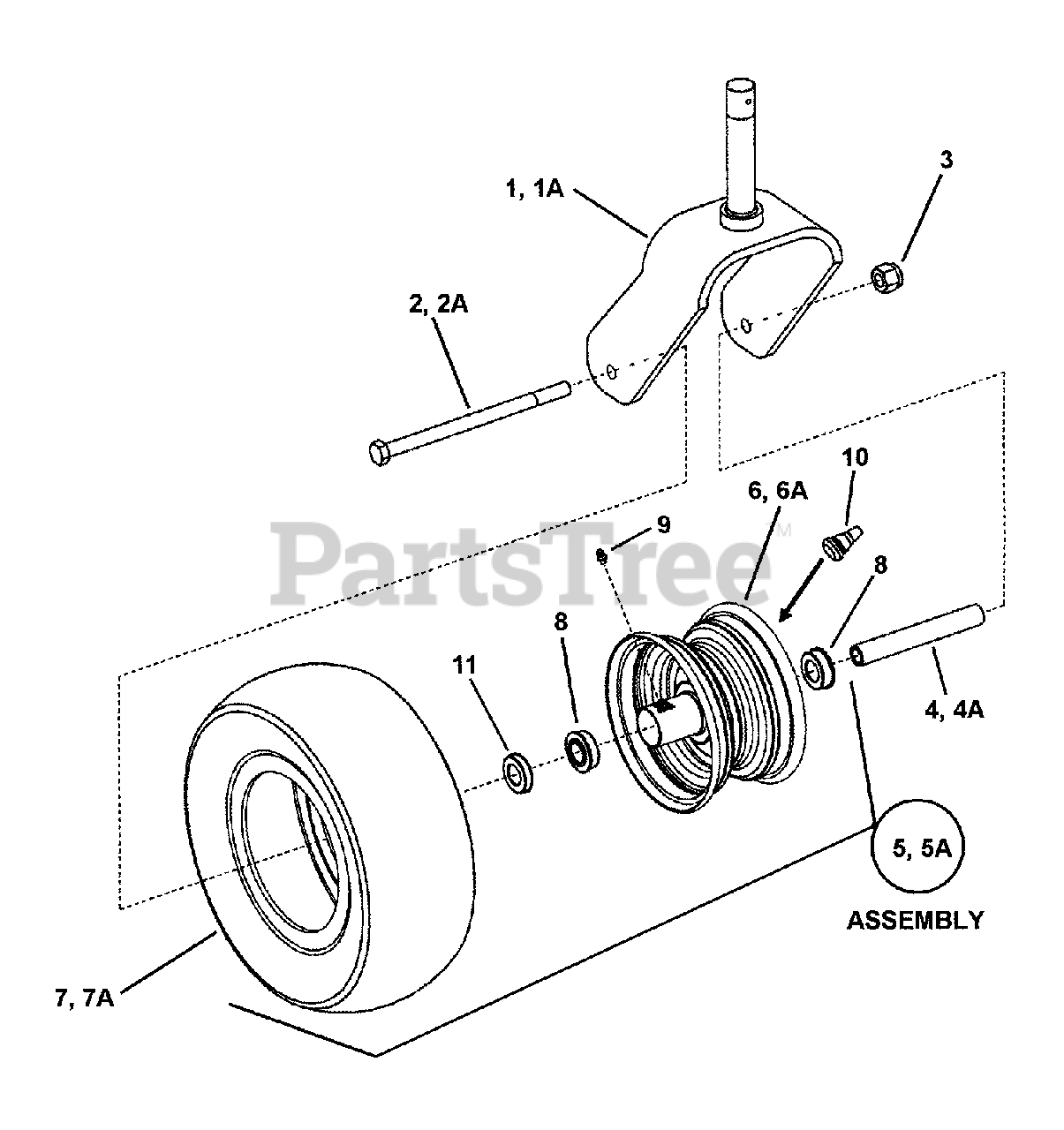 1, 1A

3

2, 2A

10

6, 6A

9

PartsTree™

8

8

11

4, 4A

5, 5A

ASSEMBLY

7, 7A