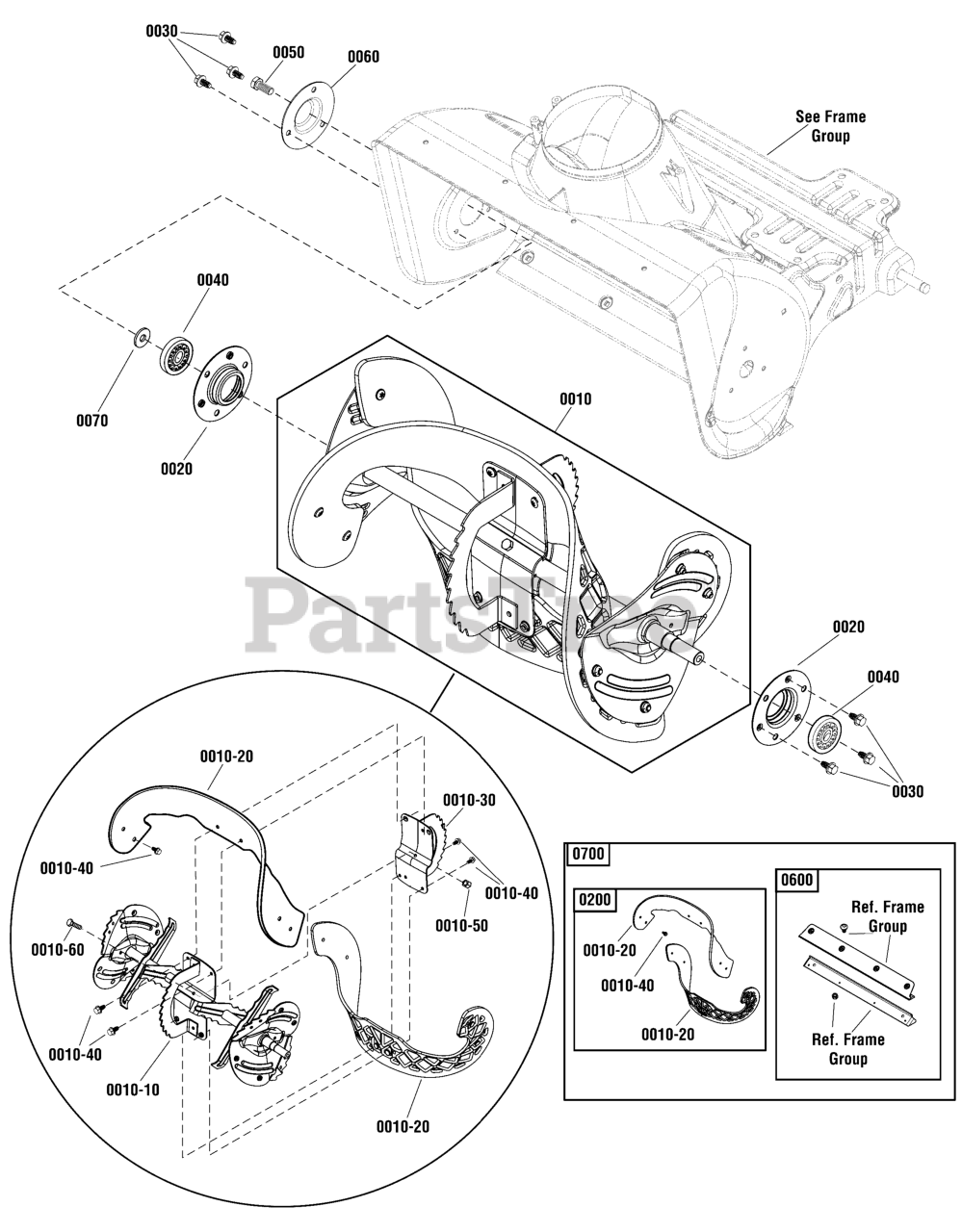 0030
0050
0060
See Frame Group
0040
0070
0020
0010
PartsTree
0020
0040
0030
0010-20
0010-30
0010-40
0010-40
0010-50
0010-60
0010-40
0010-10
0010-20
0700
0200
0010-20
0010-40
0010-20
0600
Ref. Frame Group
Ref. Frame Group