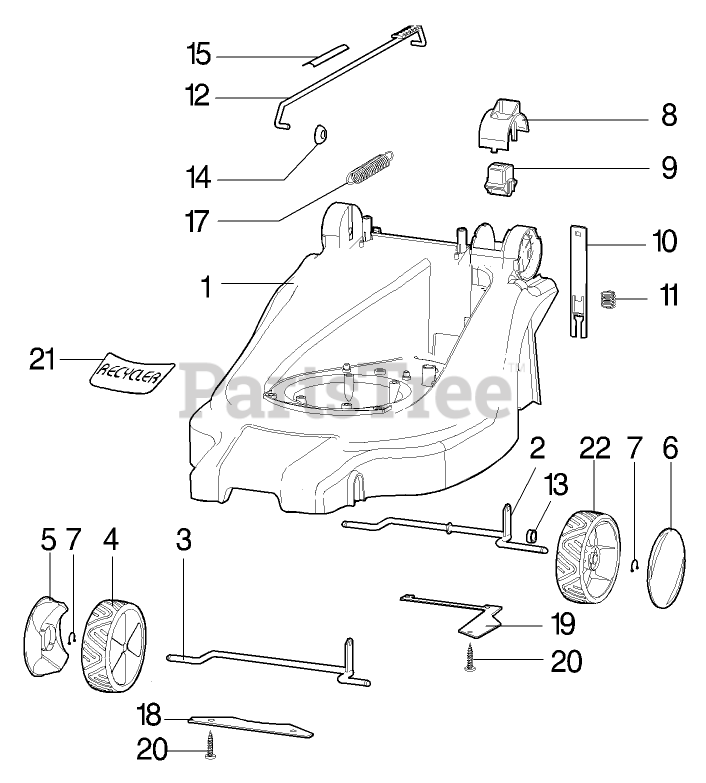 15
12
8
14
9
17
10
1
11
21
RECYCLER
PartsTree™
2
22
7
6
13
5
7
4
3
19
20
18
20