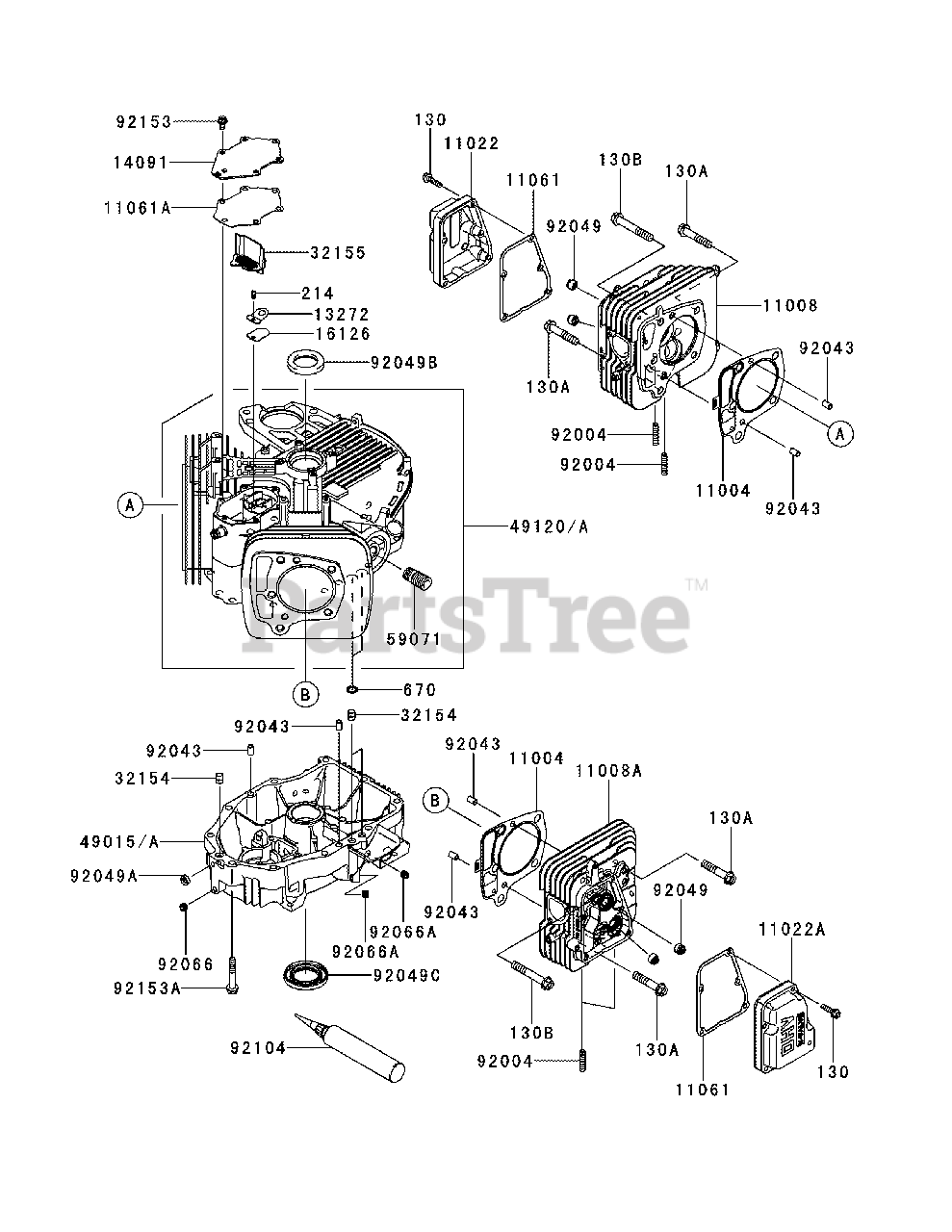 92153
14091
11061A
32155
214
13272
16126
92049B
A
49120/A
59071
B
670
130
11022
11061
130B
130A
92049
11008
92043
130A
A
92004
92004
11004
92043
PartsTree™
92043
32154
92043
32154
49015/A
92049A
92066
92153A
92066A
92066A
92049C
92104
92043
11004
11008A
B
130A
92043
92049
11022A
130B
130A
92004
11061
130