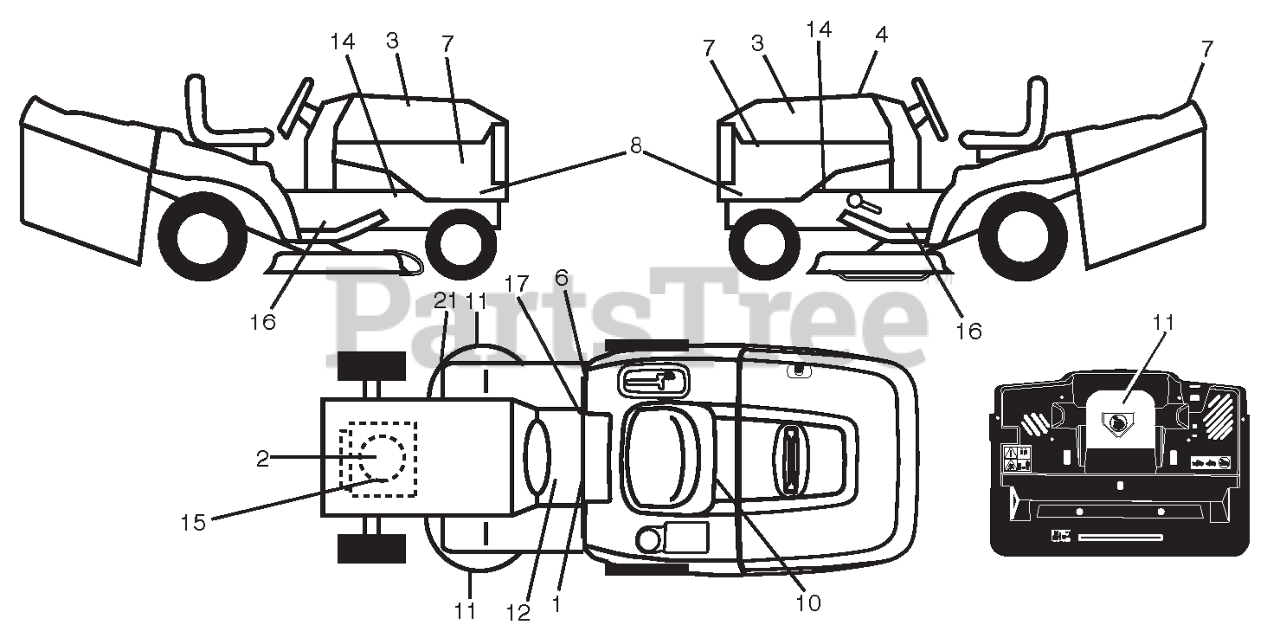 14 3 7
7 3 14 4
7
8
16
16
PartsTree
21 11
17 6
11
2
15
11 12 1
10