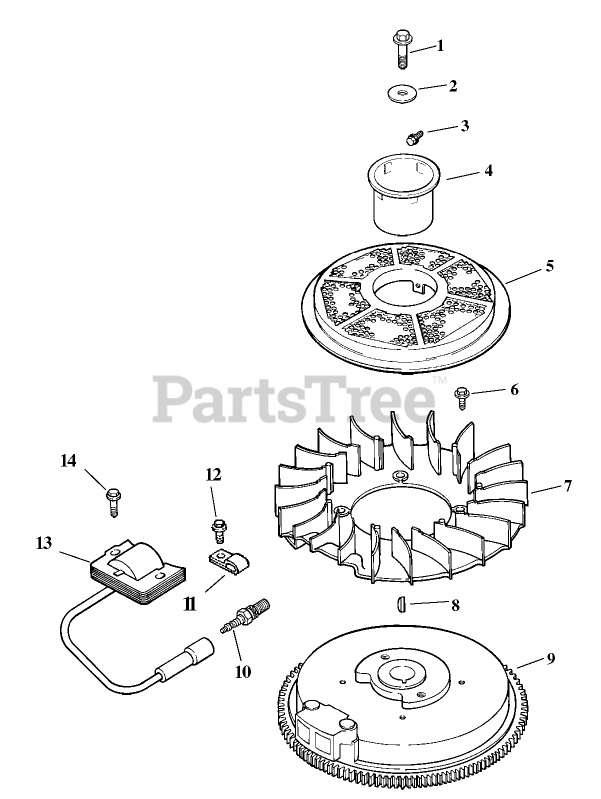 1
2
3
4
5
PartsTree™
6
14
12
7
13
11
8
10
9