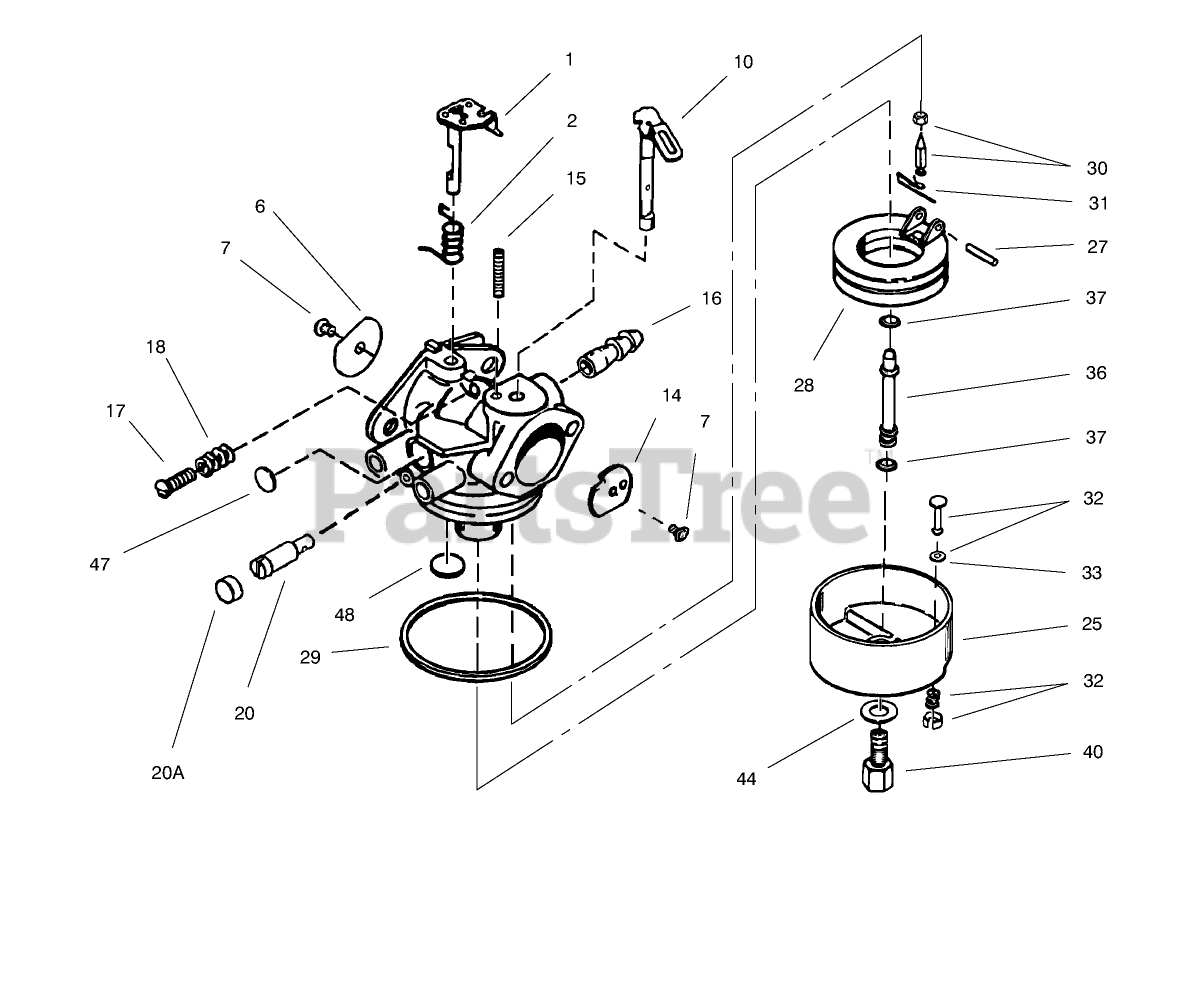 1
10
2
15
6
7
16
18
17
14
7
47
48
29
20
20A
30
31
27
37
28
36
37
32
33
25
32
44
40
PartsTree™