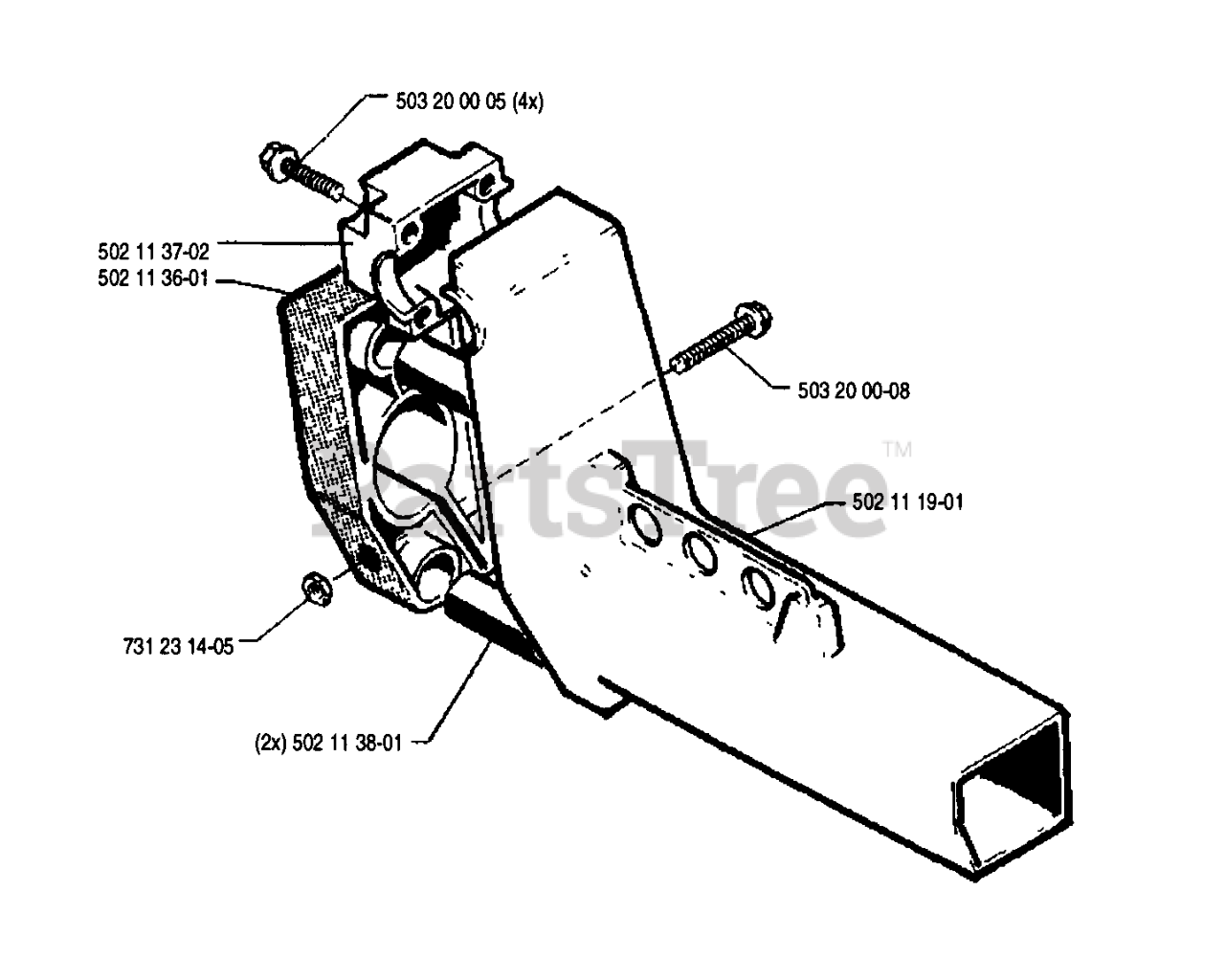 503 20 00 05 (4x)

502 11 37-02

502 11 36-01

503 20 00-08

PartsTree™

502 11 19-01

731 23 14-05

(2x) 502 11 38-01