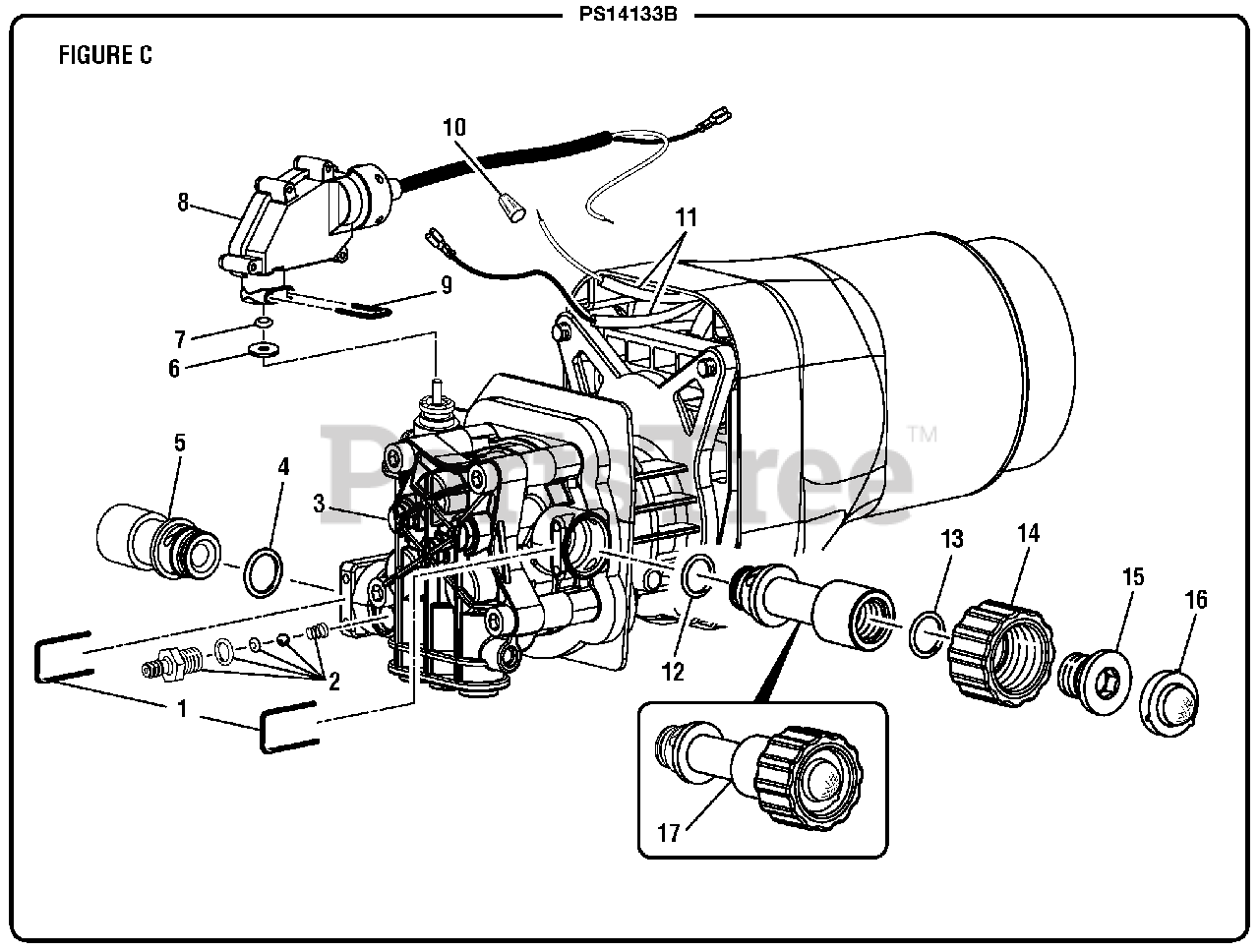 PS14133B

FIGURE C

10
8
11
9
7
6
5
4
3
PartsTree™
13
14
15
16
12
2
1
17