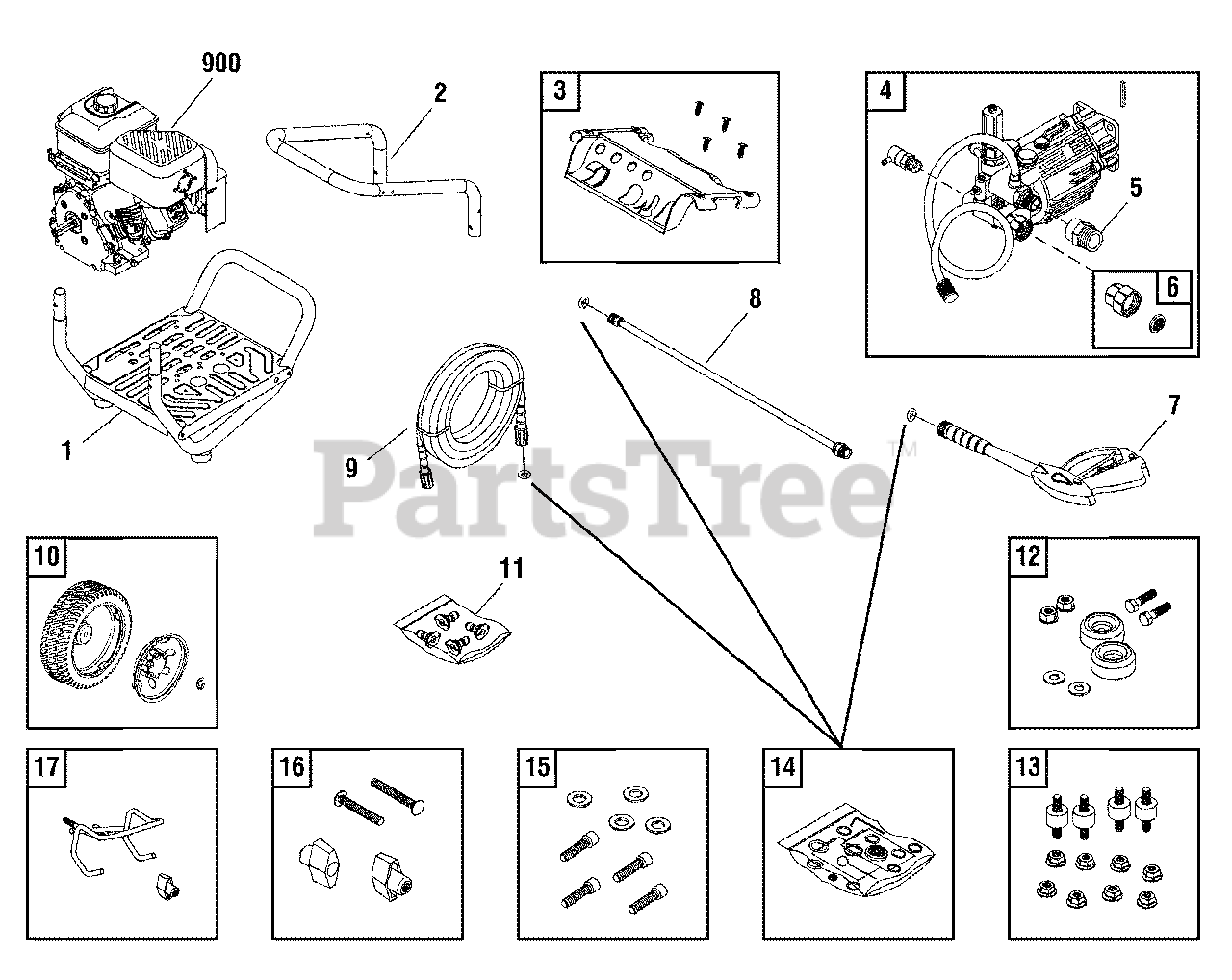 900

2

3

4

5

6

8

7

1

9

PartsTree™

10

11

12

17

16

15

14

13