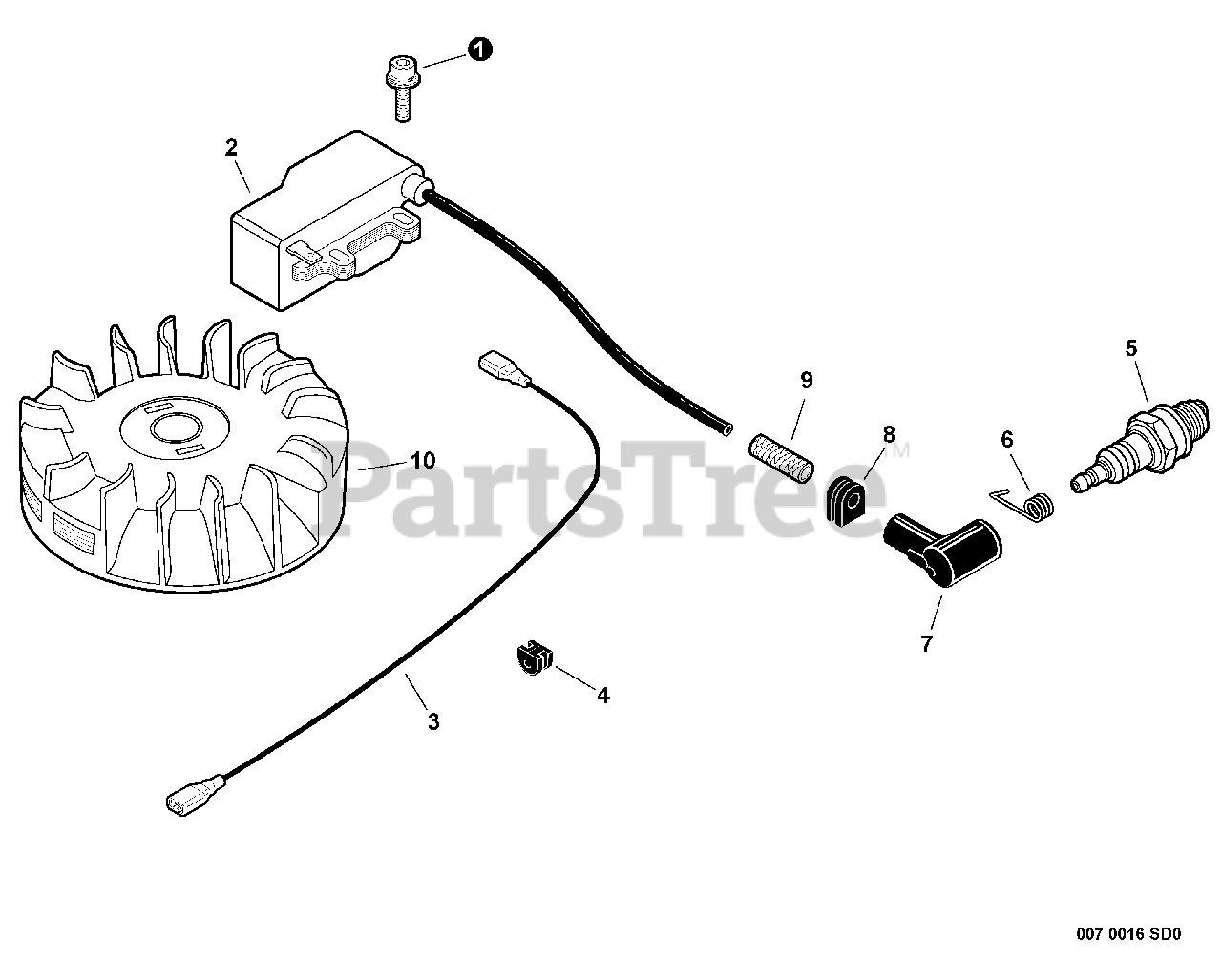 1
2
5
9
8
6
10
PartsTree™
7
4
3
007 0016 SD0