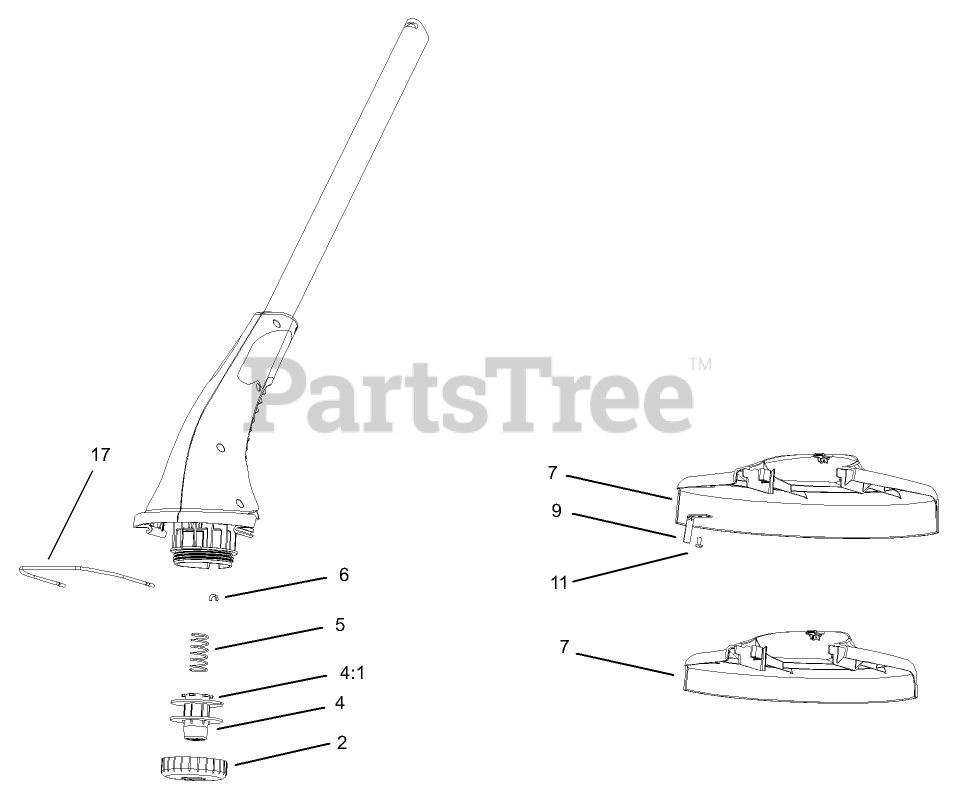 PartsTree™

17

6

5

4:1

4

2

7

9

11

7