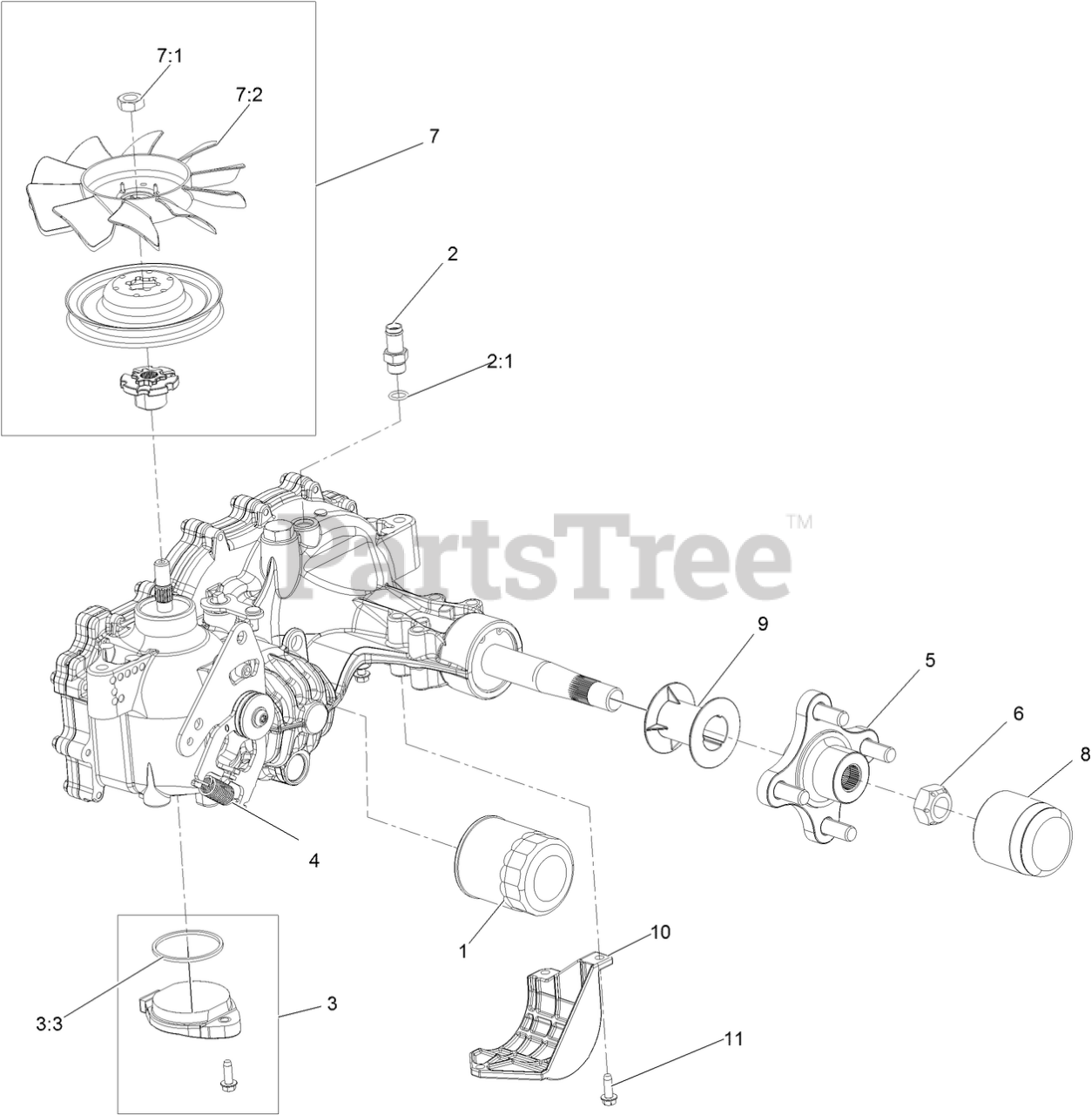 7:1
7:2
7
2
2:1
PartsTree™
9
5
6
8
4
1
10
3:3
3
11