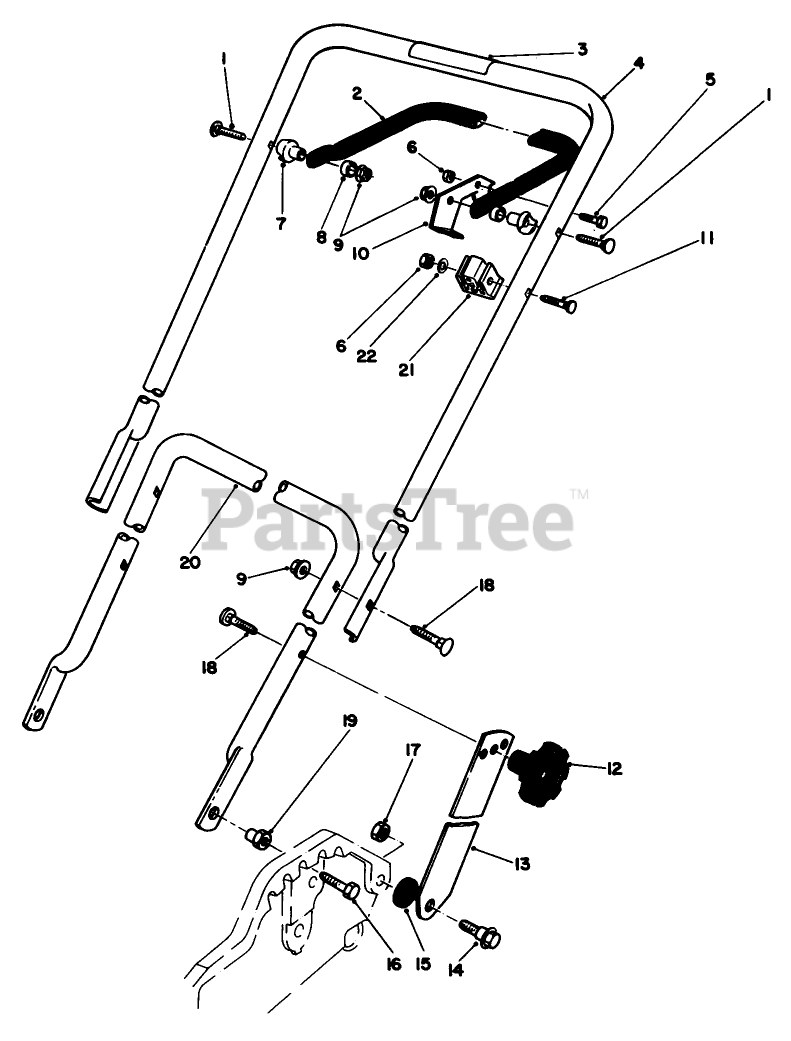 1
3
4
2
5
1
6
7
8
9
10
11
6
22
21
PartsTree™
20
9
18
18
19
17
12
13
16
15
14