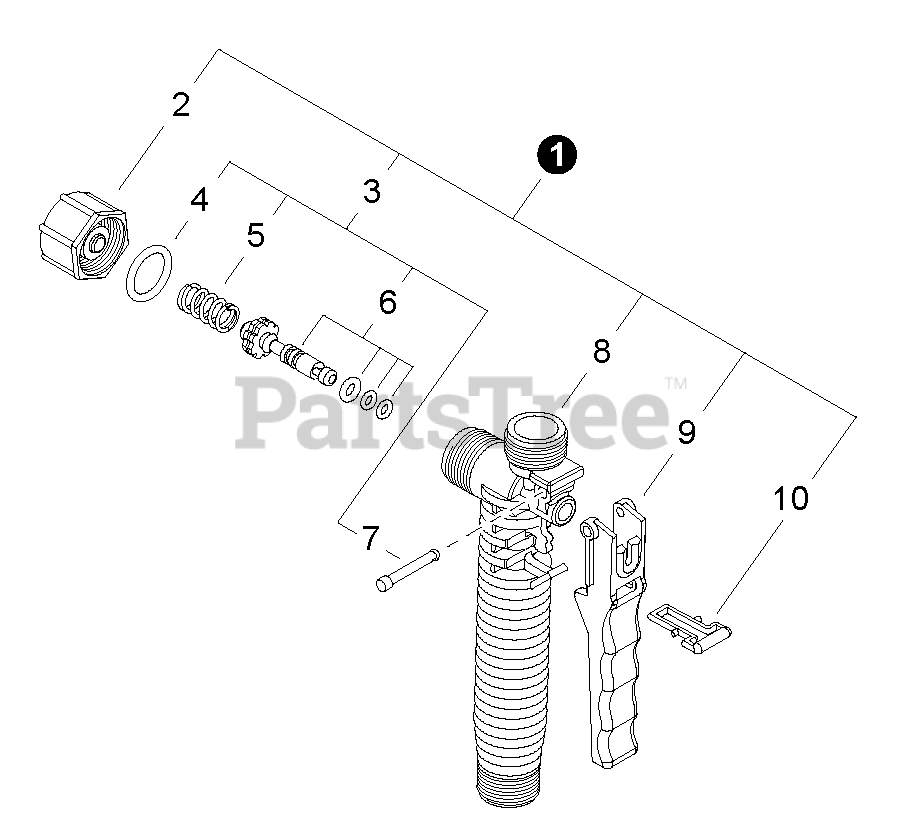 2
1
4
3
5
6
8
PartsTree™
9
10
7