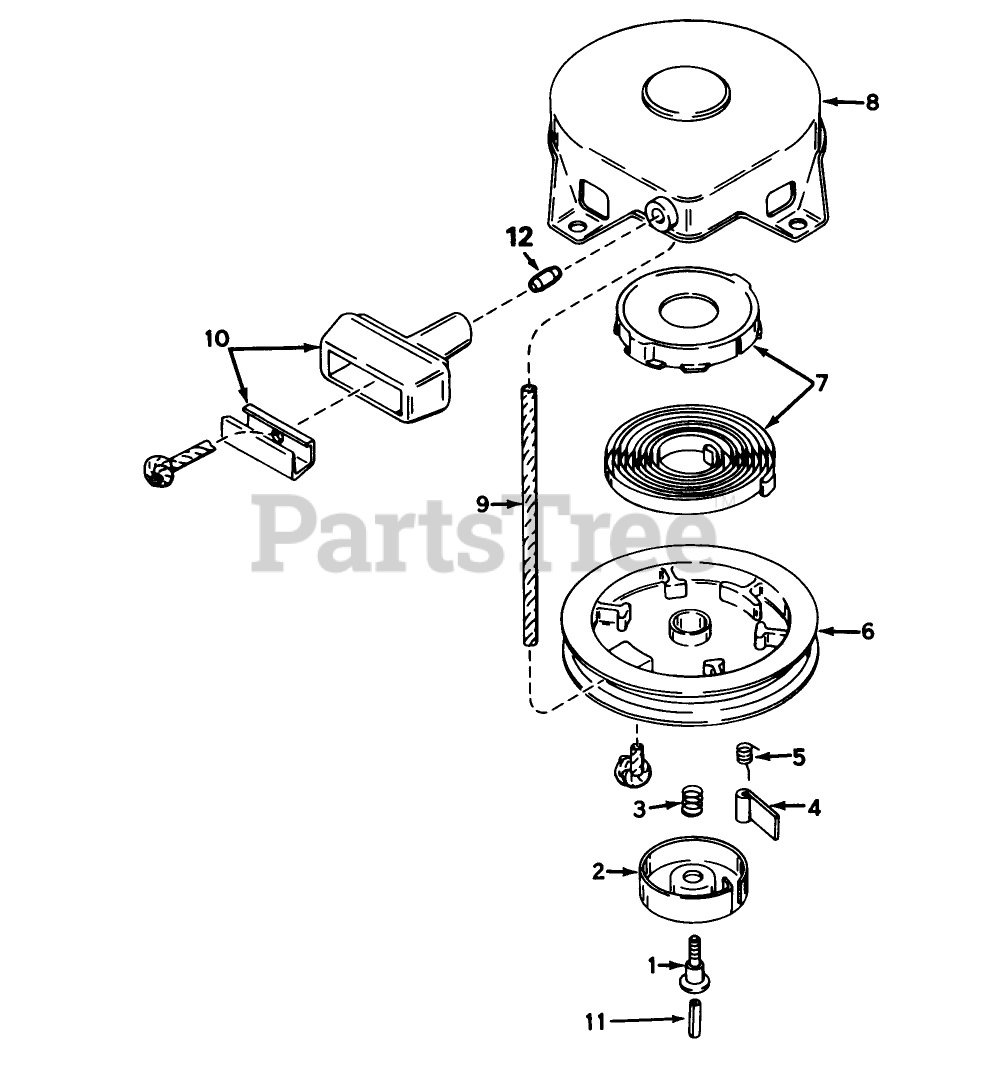 8
12
10
7
9
PartsTree
6
5
3
4
2
1
11