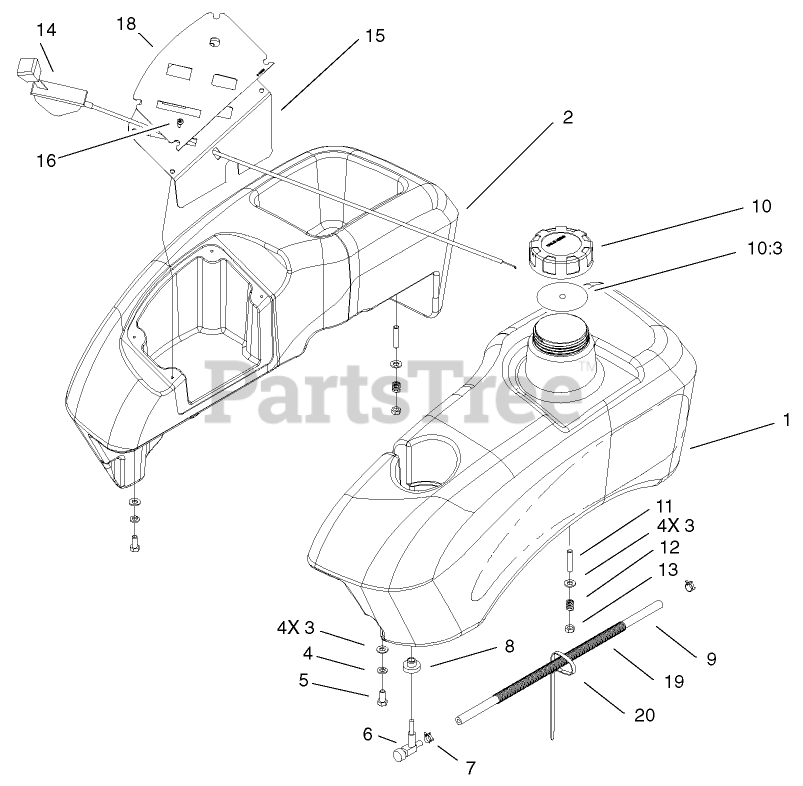 14
18
15
16
2
10
10:3
PartsTree™
1
11
4X 3
12
13
4X 3
4
5
8
9
19
20
6
7