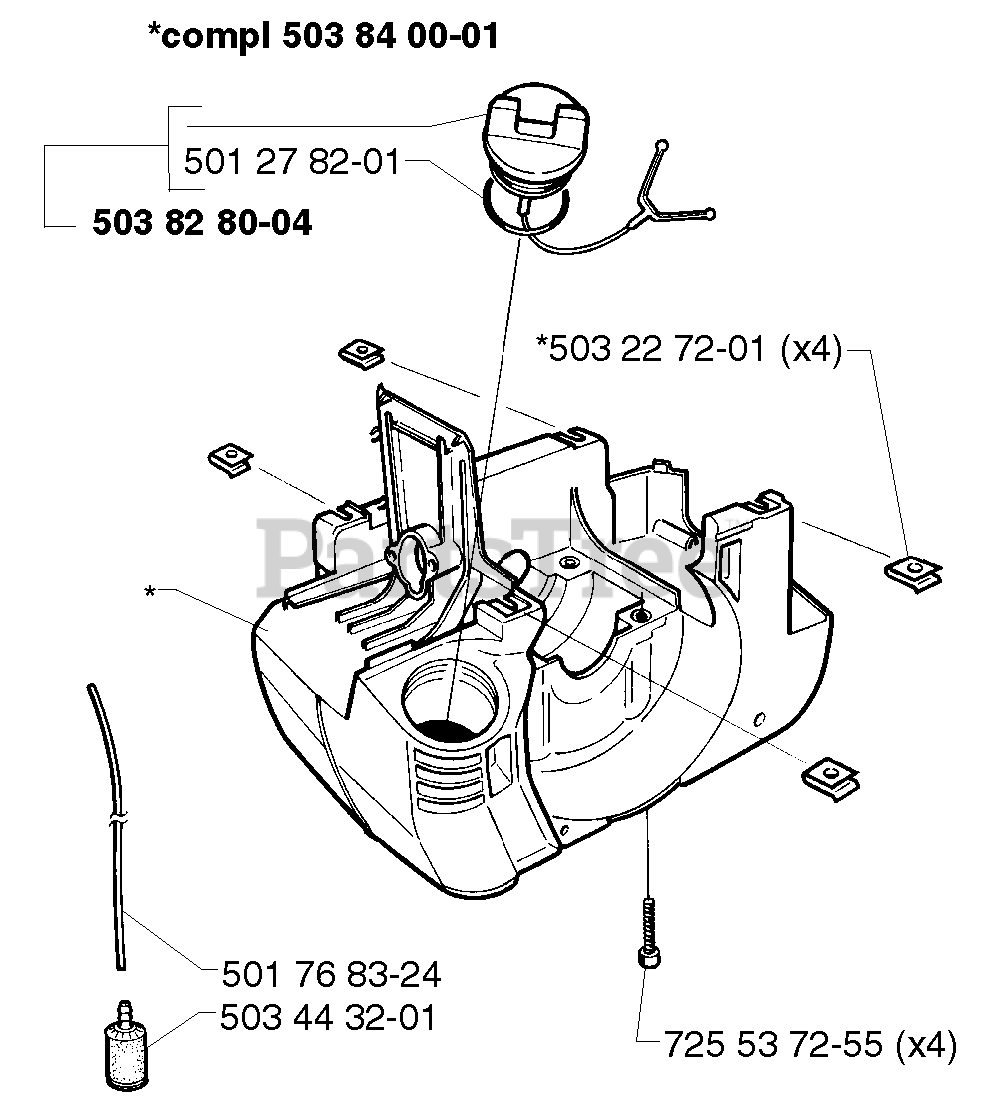 *compl 503 84 00-01

501 27 82-01

503 82 80-04

*503 22 72-01 (x4)

PartsTree

*

501 76 83-24

503 44 32-01

725 53 72-55 (x4)