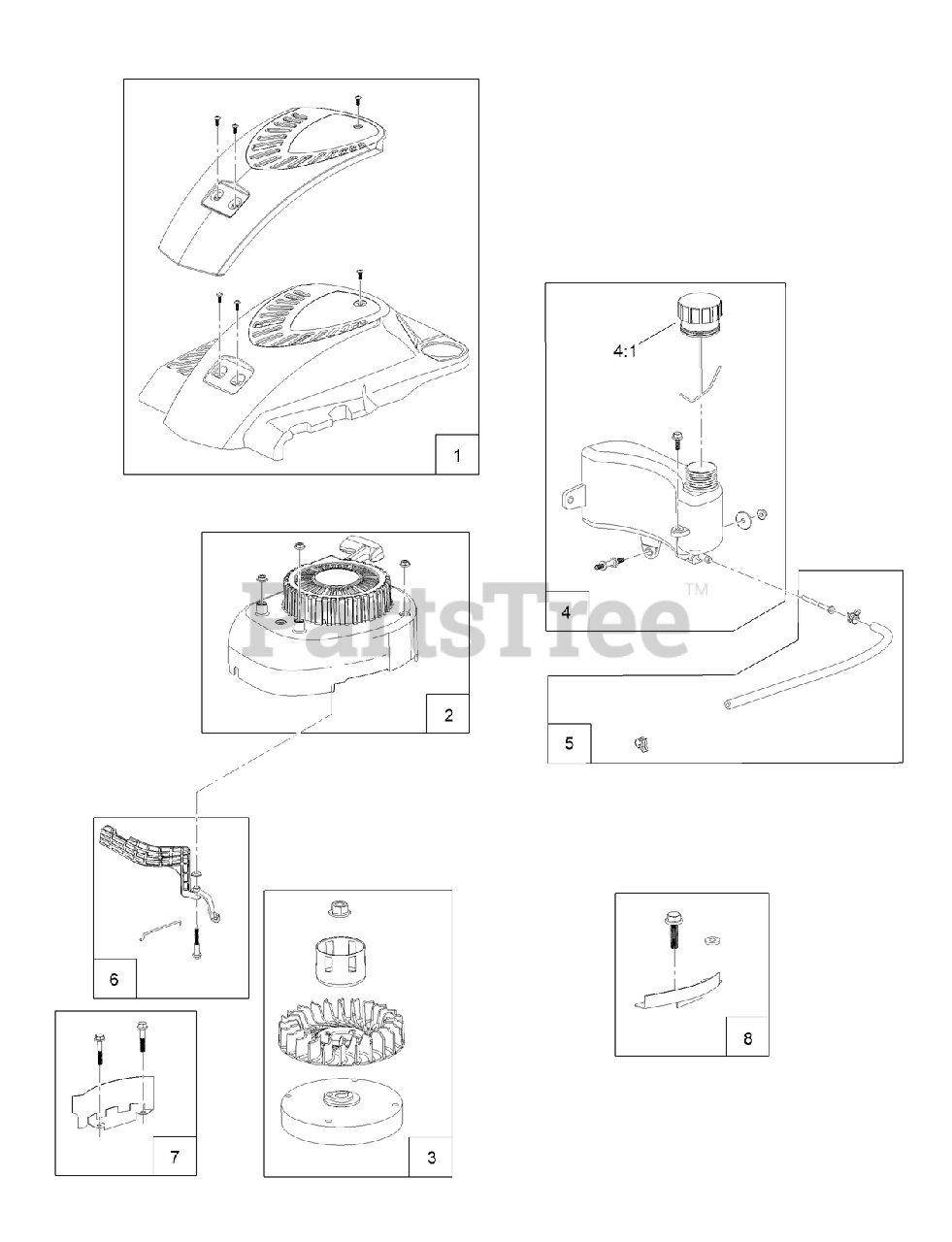 1

4:1

4

PartsTree™

2

5

6

3

7

8