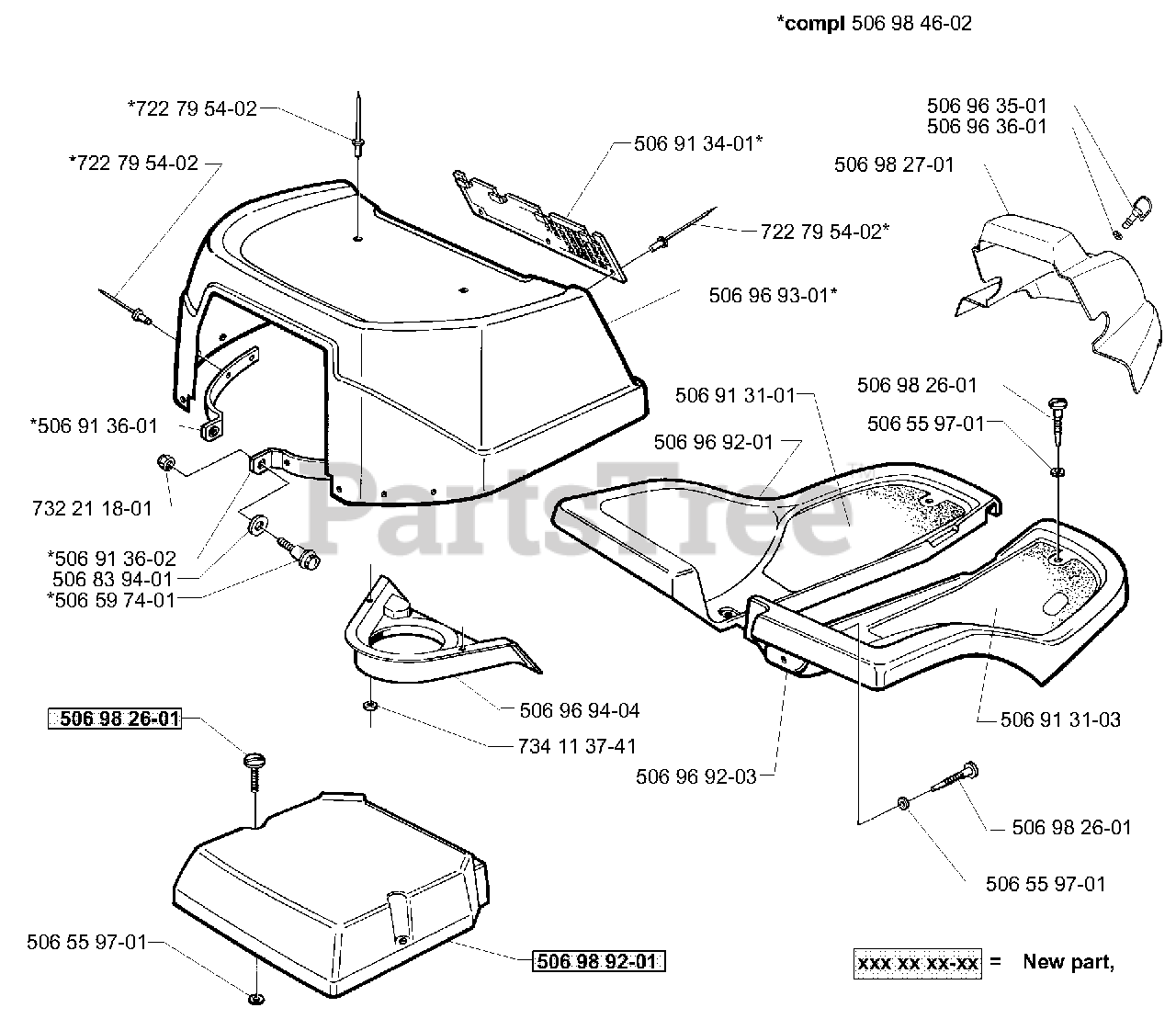 *compl 506 98 46-02

*722 79 54-02
*722 79 54-02
506 91 34-01*
722 79 54-02*
506 96 93-01*
506 96 35-01
506 96 36-01
506 98 27-01
*506 91 36-01
732 21 18-01
*506 91 36-02
506 83 94-01
*506 59 74-01
506 91 31-01
506 96 92-01
506 98 26-01
506 55 97-01
PartsTree
506 96 94-04
734 11 37-41
506 96 92-03
506 91 31-03
506 98 26-01
506 98 26-01
506 55 97-01
506 55 97-01
506 98 92-01
xxx xx xx-xx = New part,