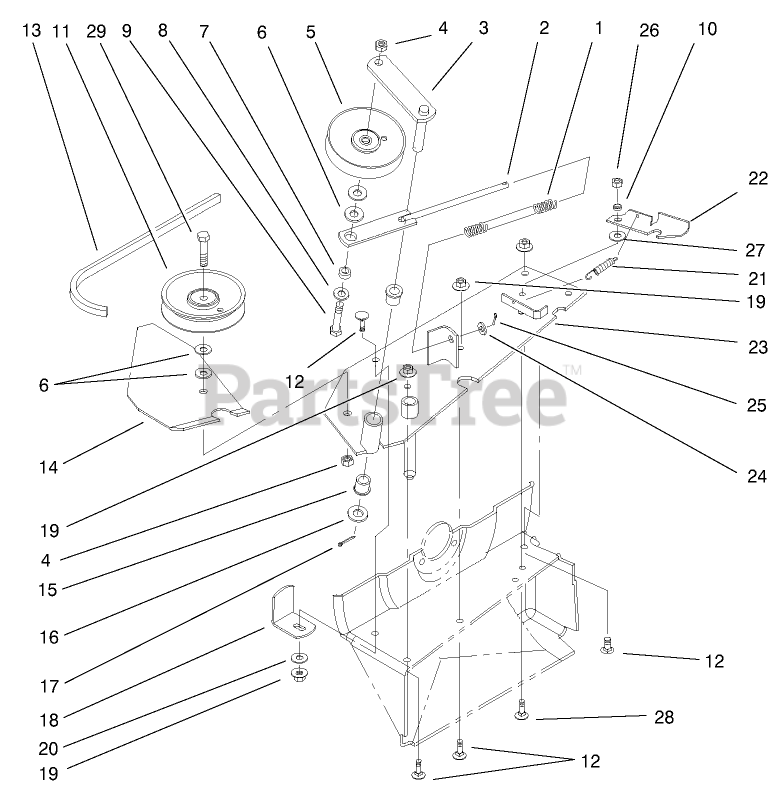 13 11 29 9 8 7 6 5 4 3 2 1 26 10

22

27

21

19

23

25

24

12

6

14

19

4

15

16

17

18

20

19

12

28

12

PartsTree™