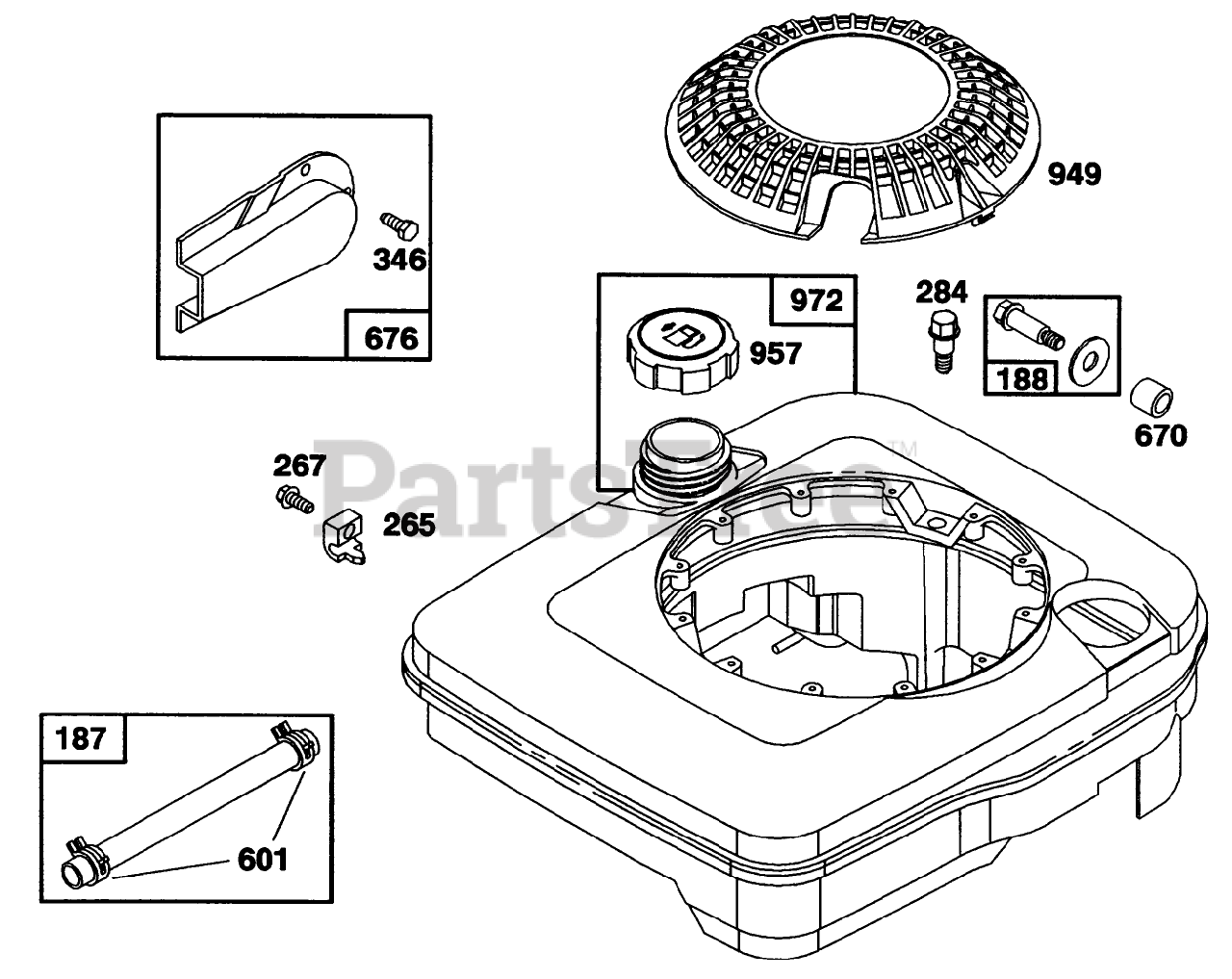 949

346

676

972

957

284

188

670

267

265

PartsTree™

187

601