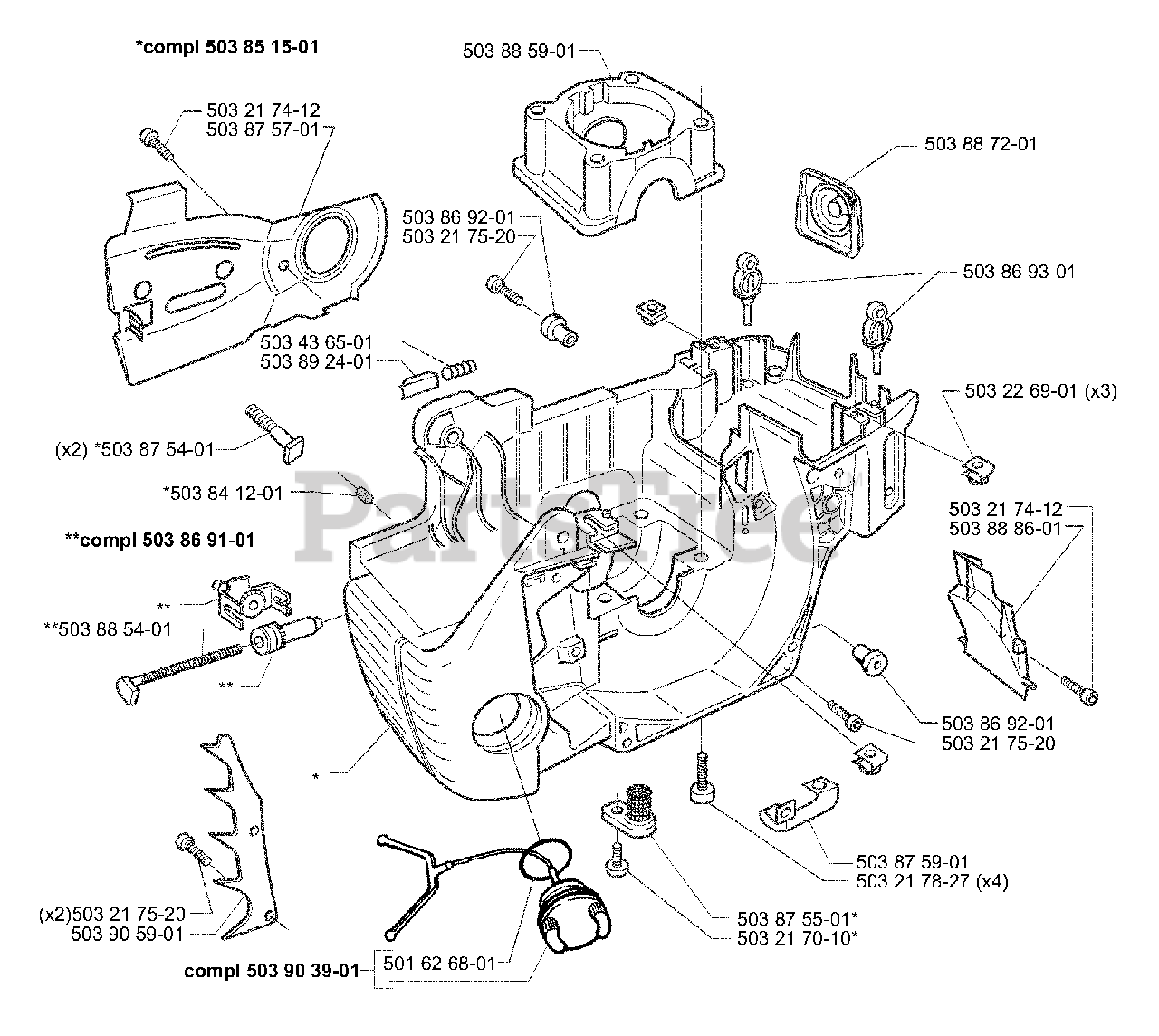 *compl 503 85 15-01

503 21 74-12
503 87 57-01

503 88 59-01

503 88 72-01

503 86 92-01
503 21 75-20

503 86 93-01

503 43 65-01
503 89 24-01

503 22 69-01 (x3)

(x2) *503 87 54-01

*503 84 12-01

PartsTree

**compl 503 86 91-01

503 21 74-12
503 88 86-01

**

**503 88 54-01

**

503 86 92-01
503 21 75-20

*

503 87 59-01
503 21 78-27 (x4)

(x2)503 21 75-20
503 90 59-01

503 87 55-01*
503 21 70-10*

compl 503 90 39-01

501 62 68-01