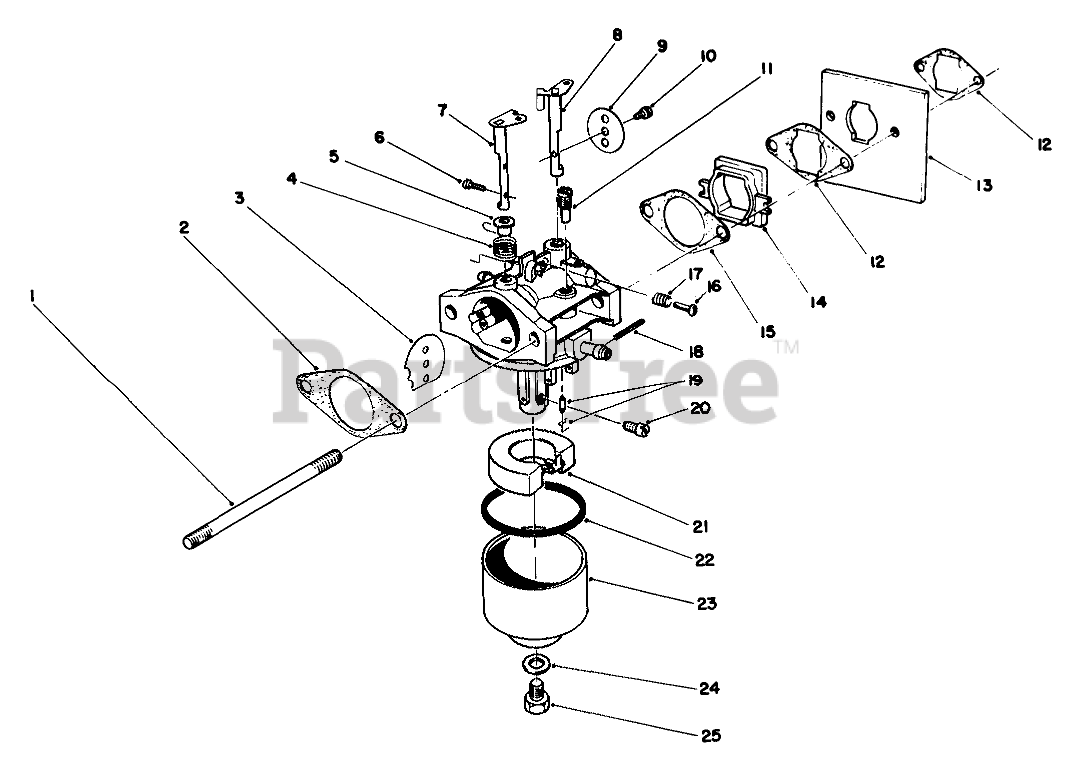 8
9
10
11
7
6
5
4
3
2
1
12
13
12
14
15
17
16
18
19
20
21
22
23
24
25
PartsTree™