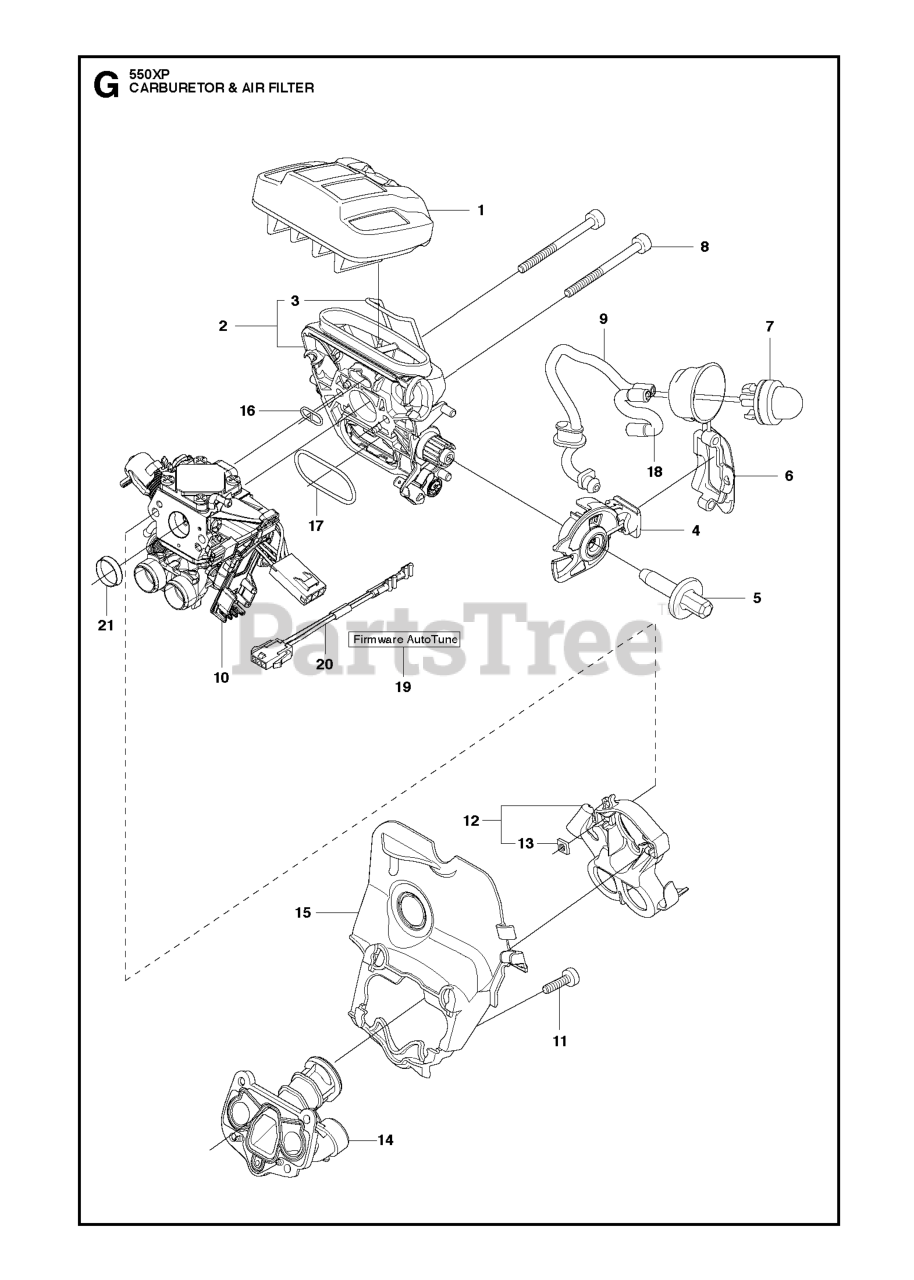 G 550XP
CARBURETOR & AIR FILTER

1
8
3
2
9
7
16
18
6
17
4
5
21
10
20
Firmware AutoTune
19
PartsTree
12
13
15
11
14