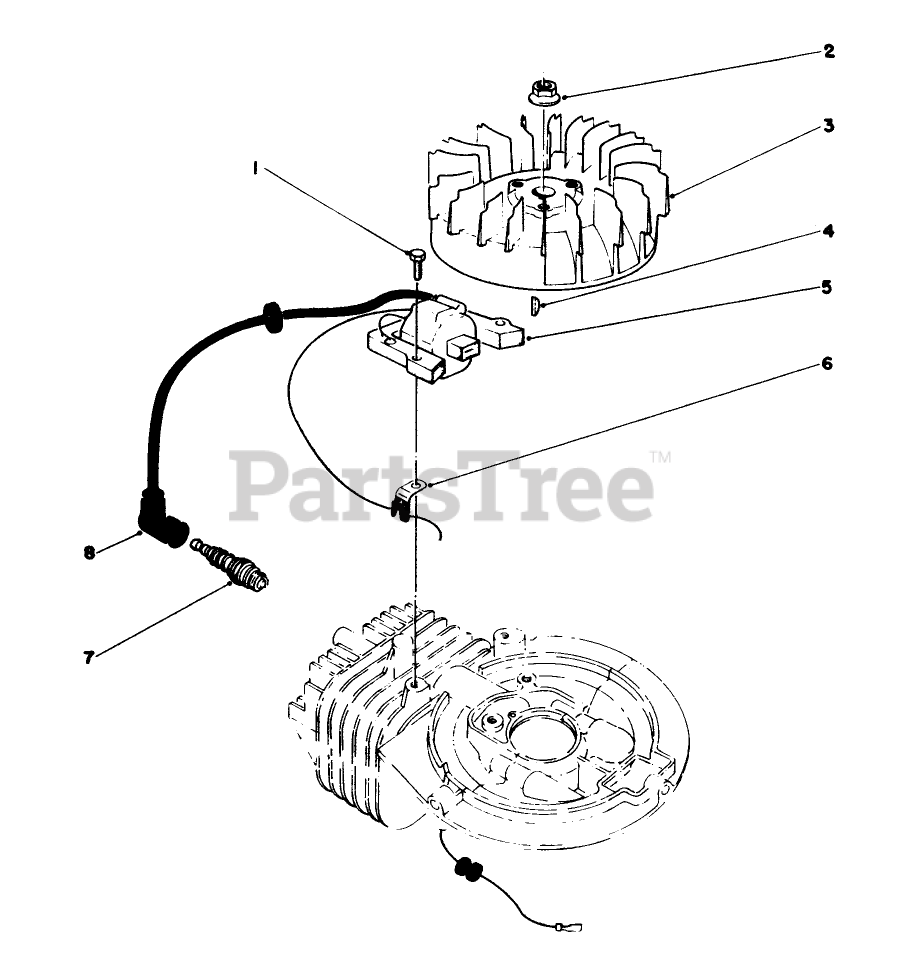 2
3
1
4
5
6
PartsTree™
8
7