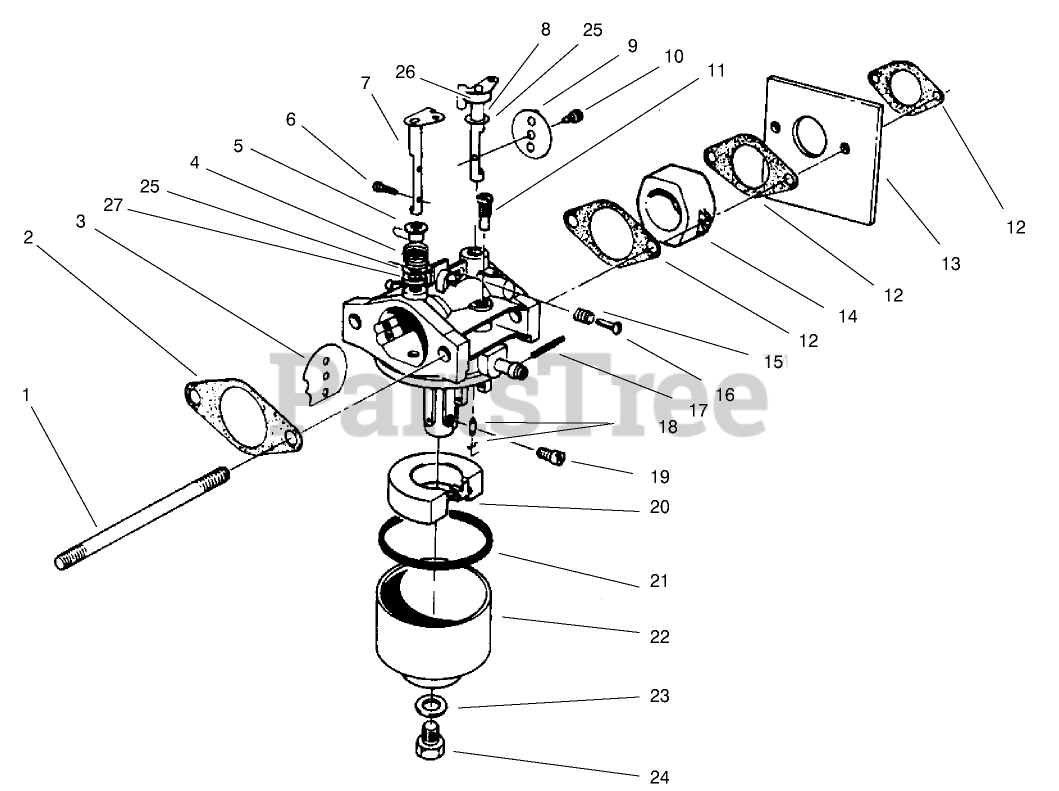 8
25
9
10
11
26
7
6
5
4
25
27
3
2
1
12
13
12
14
12
15
16
17
18
19
20
21
22
23
24
PartsTree