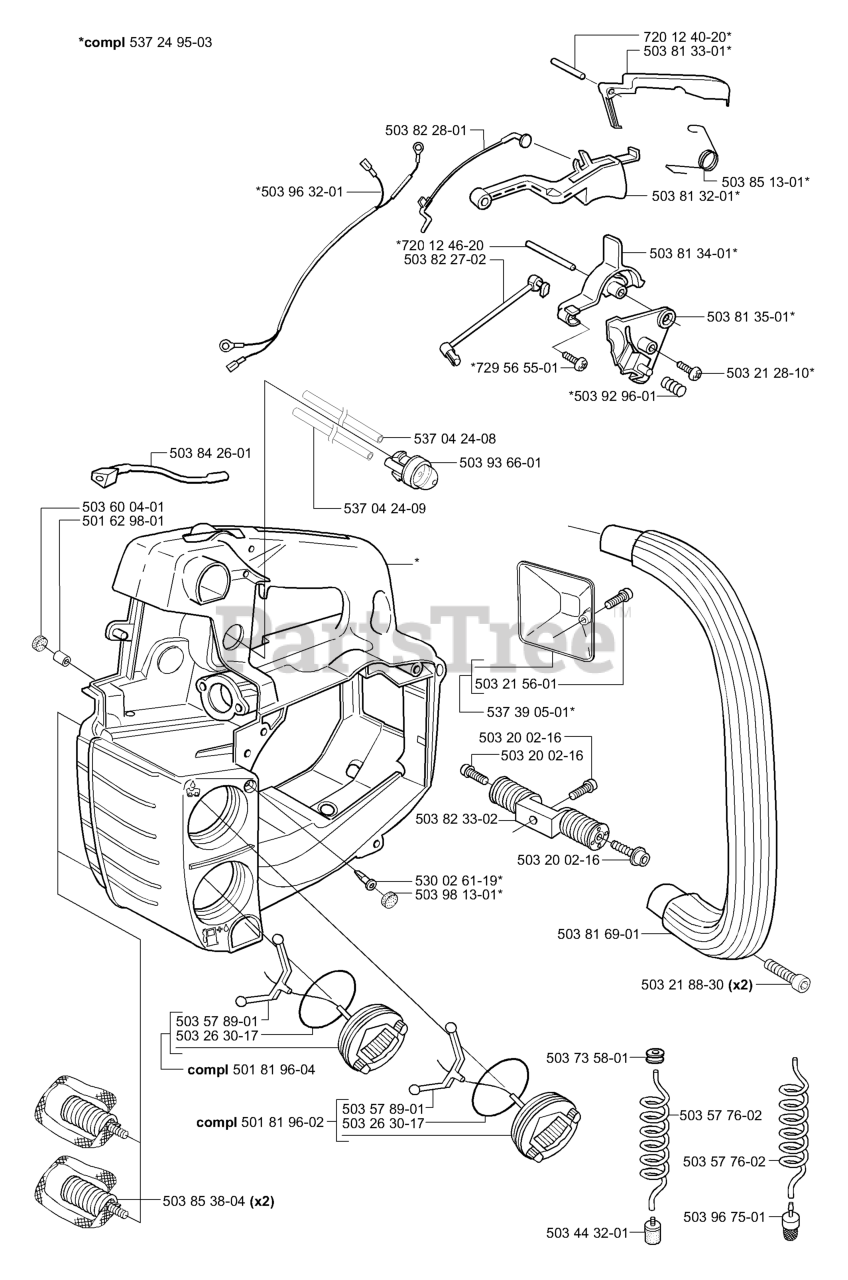 *compl 537 24 95-03

720 12 40-20*
503 81 33-01*
503 82 28-01
503 85 13-01*
*503 96 32-01
503 81 32-01*
*720 12 46-20
503 82 27-02
503 81 34-01*
503 81 35-01*
*729 56 55-01
503 21 28-10*
*503 92 96-01
537 04 24-08
503 84 26-01
503 93 66-01
537 04 24-09
503 60 04-01
501 62 98-01
*
PartsTree
503 21 56-01
537 39 05-01*
503 20 02-16
503 20 02-16
503 82 33-02
503 20 02-16
530 02 61-19*
503 98 13-01*
503 81 69-01
503 21 88-30 (x2)
503 57 89-01
503 26 30-17
compl 501 81 96-04
503 73 58-01
compl 501 81 96-02
503 57 89-01
503 26 30-17
503 57 76-02
503 57 76-02
503 85 38-04 (x2)
503 44 32-01
503 96 75-01