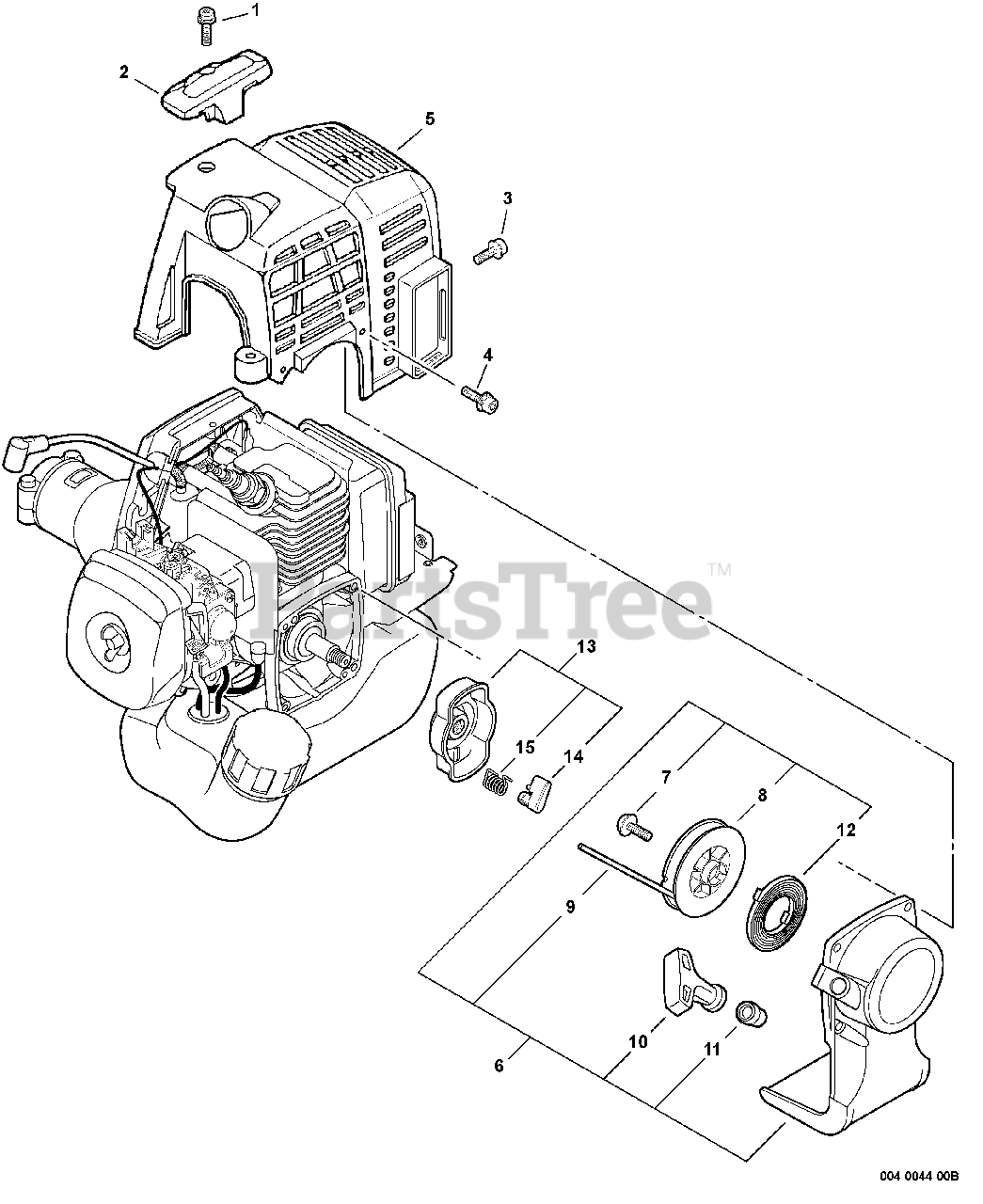 1
2
5
3
4
PartsTree™
13
15
14
7
8
12
9
10
11
6
004 0044 00B