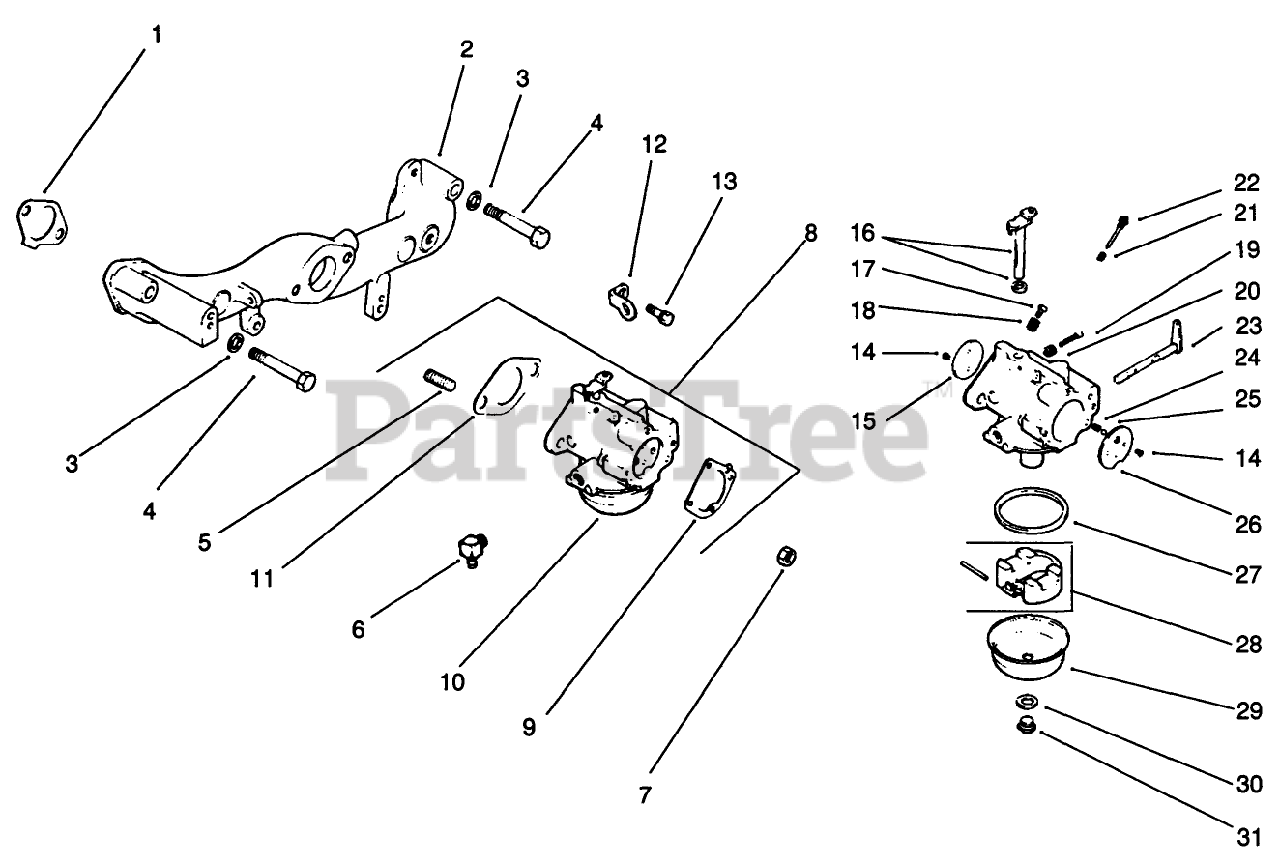 1
2
3
4
12
13
8
16
17
18
14
15
22
21
19
20
23
24
25
14
26
27
28
29
30
31
3
4
5
11
6
10
9
7
PartsTree™