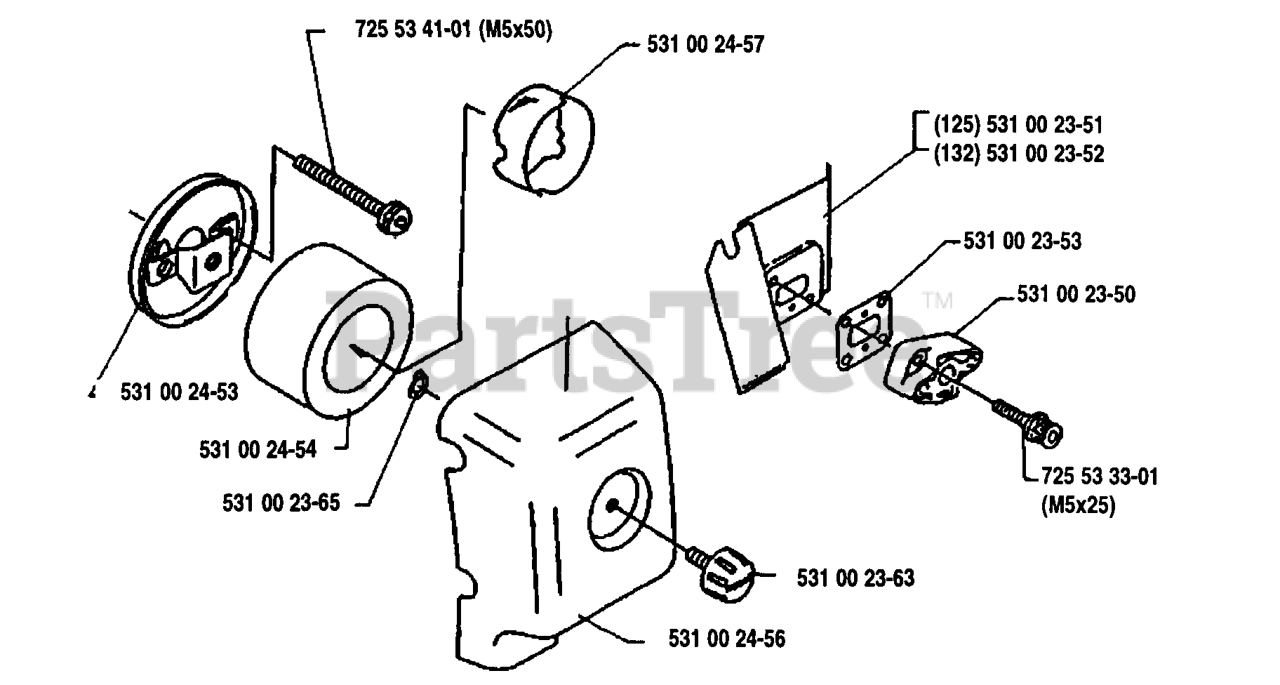 725 53 41-01 (M5x50)

531 00 24-57

(125) 531 00 23-51
(132) 531 00 23-52

531 00 23-53

531 00 23-50

PartsTree™

531 00 24-53

531 00 24-54

531 00 23-65

725 53 33-01
(M5x25)

531 00 23-63

531 00 24-56