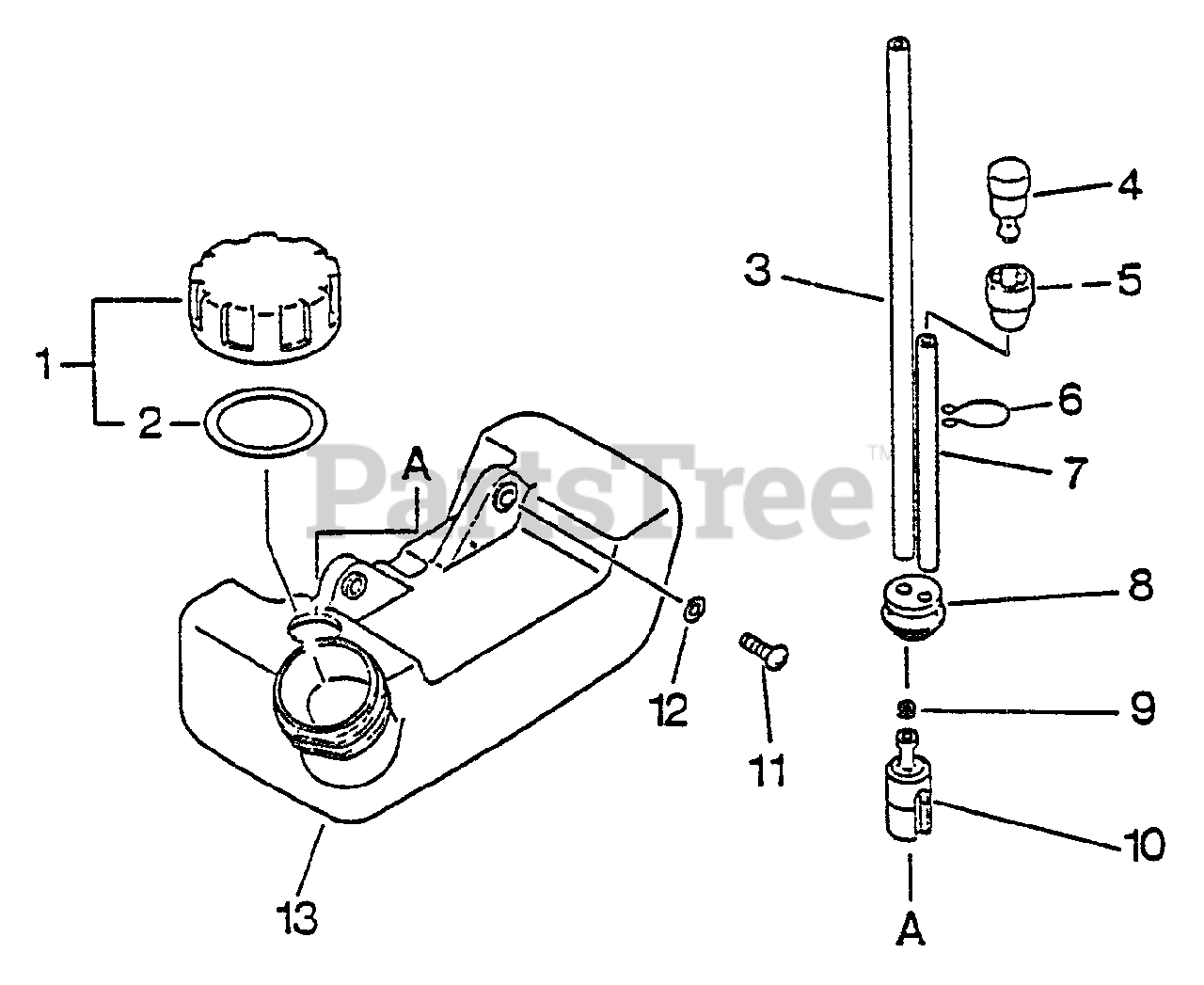 1
2
A
PartsTree™
3
4
5
6
7
8
9
10
11
12
13
A