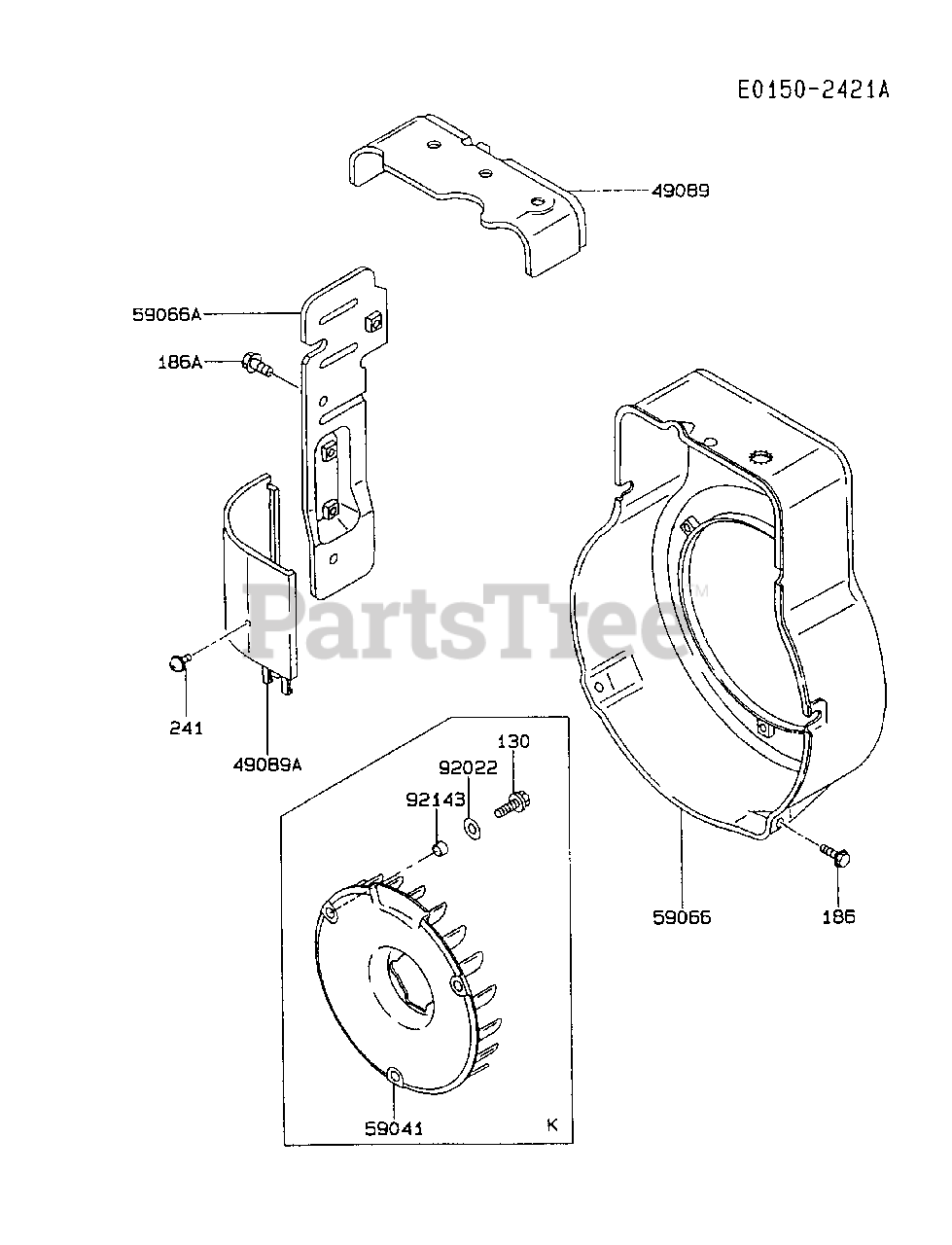 E0150-2421A

49089

59066A

186A

PartsTree™

241

49089A

130

92022

92143

59066

186

59041

K