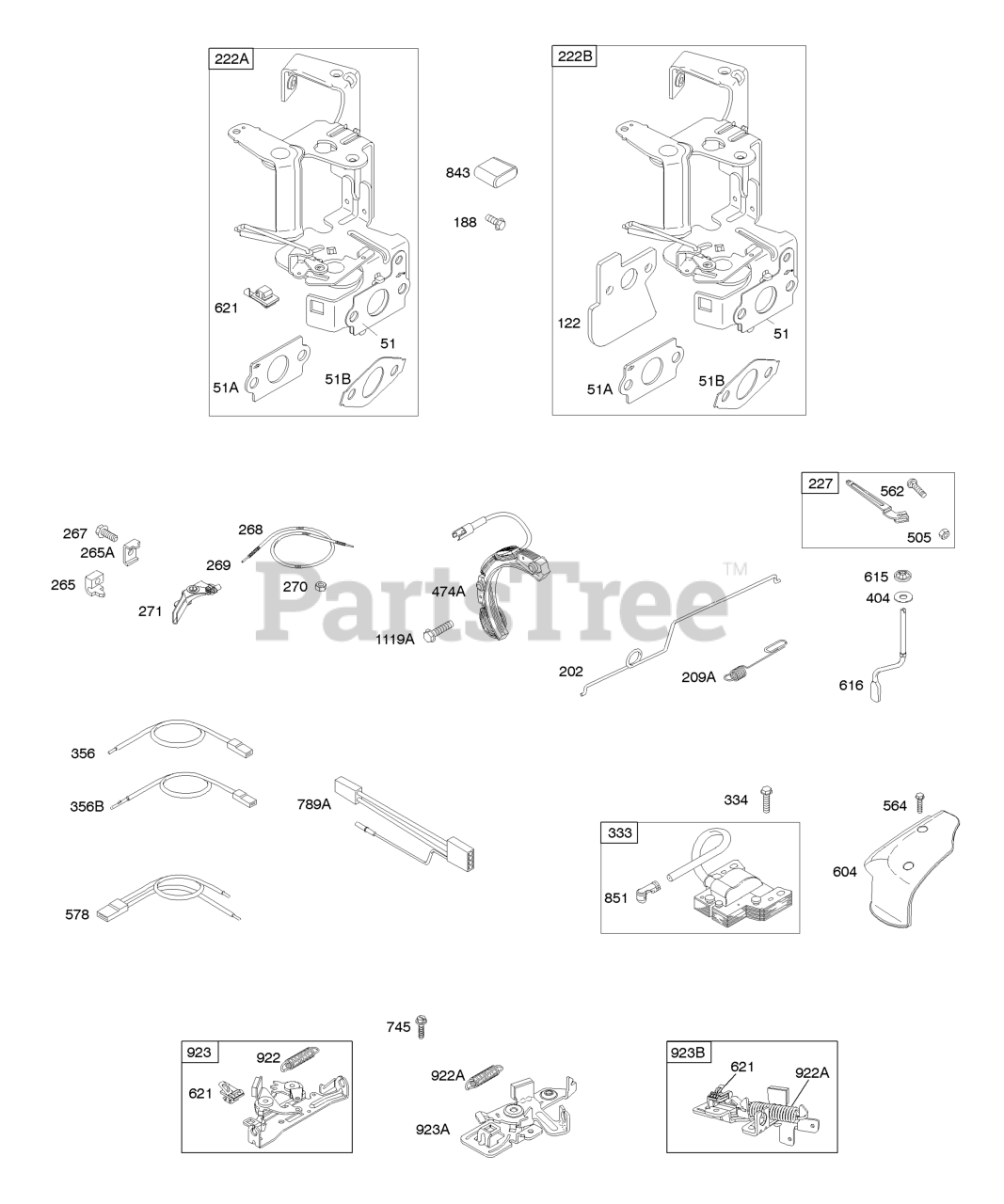 222A

621

51

51A

51B

843

188

222B

122

51

51A

51B

227

562

505

267

265A

265

271

268

269

270

474A

1119A

PartsTree™

202

209A

615

404

616

356

356B

578

789A

334

333

851

564

604

745

923

922

621

922A

923A

923B

621

922A