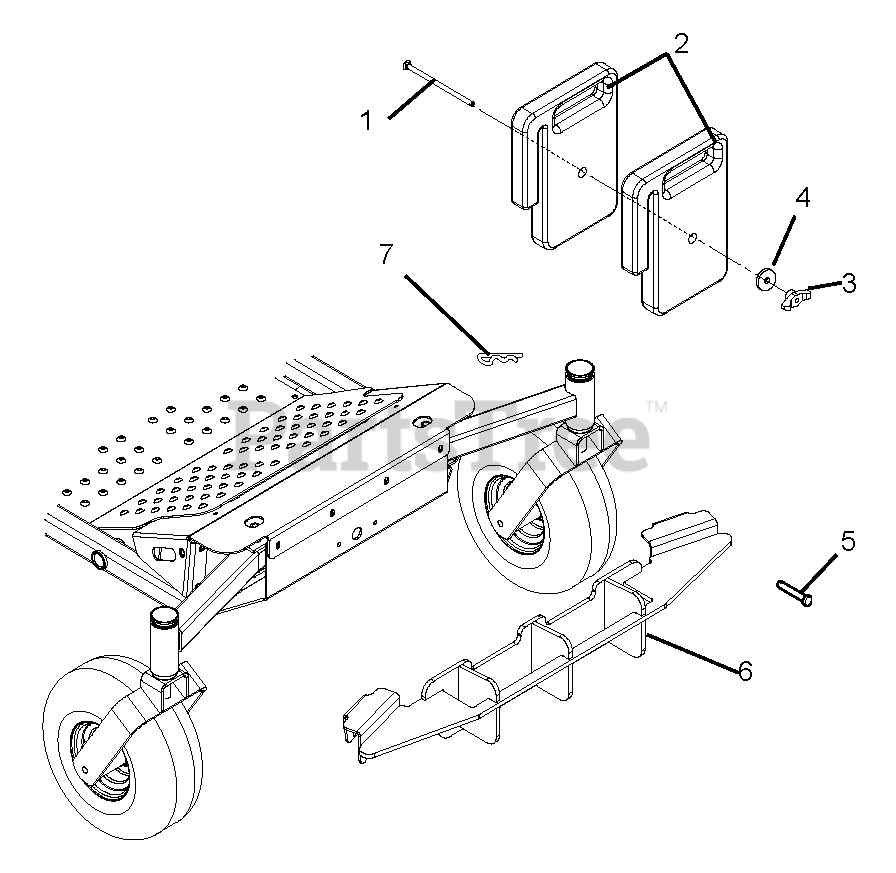 2
1
4
3
7
PartsTree™
5
6