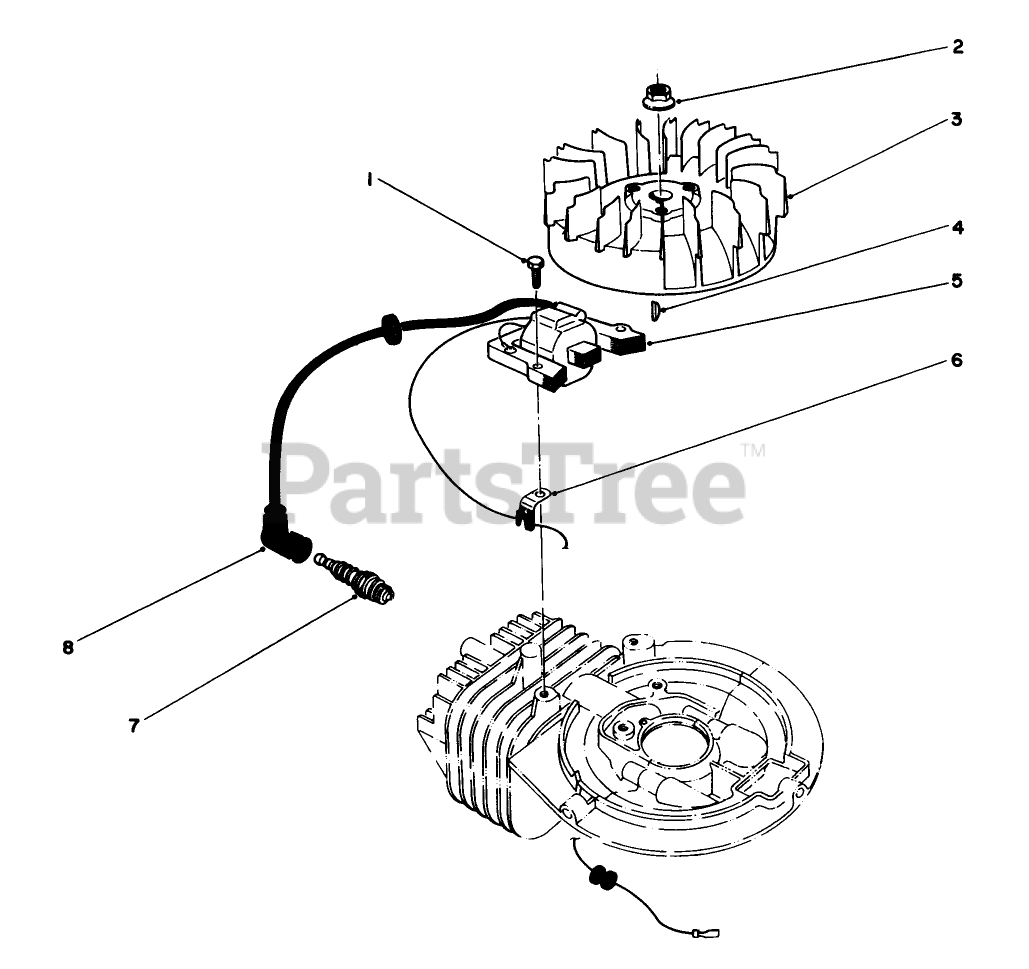 2
3
1
4
5
6
PartsTree™
8
7