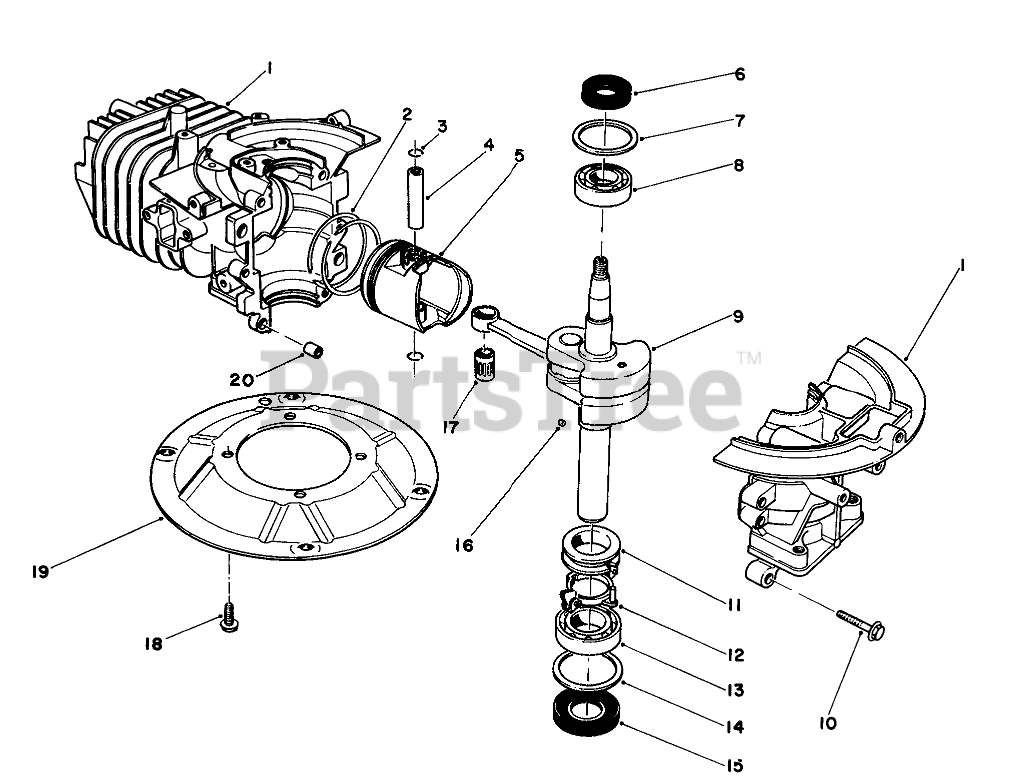 1
2
3
4
5
6
7
8
9
1
20
17
PartsTree™
16
19
18
11
12
13
14
15
10