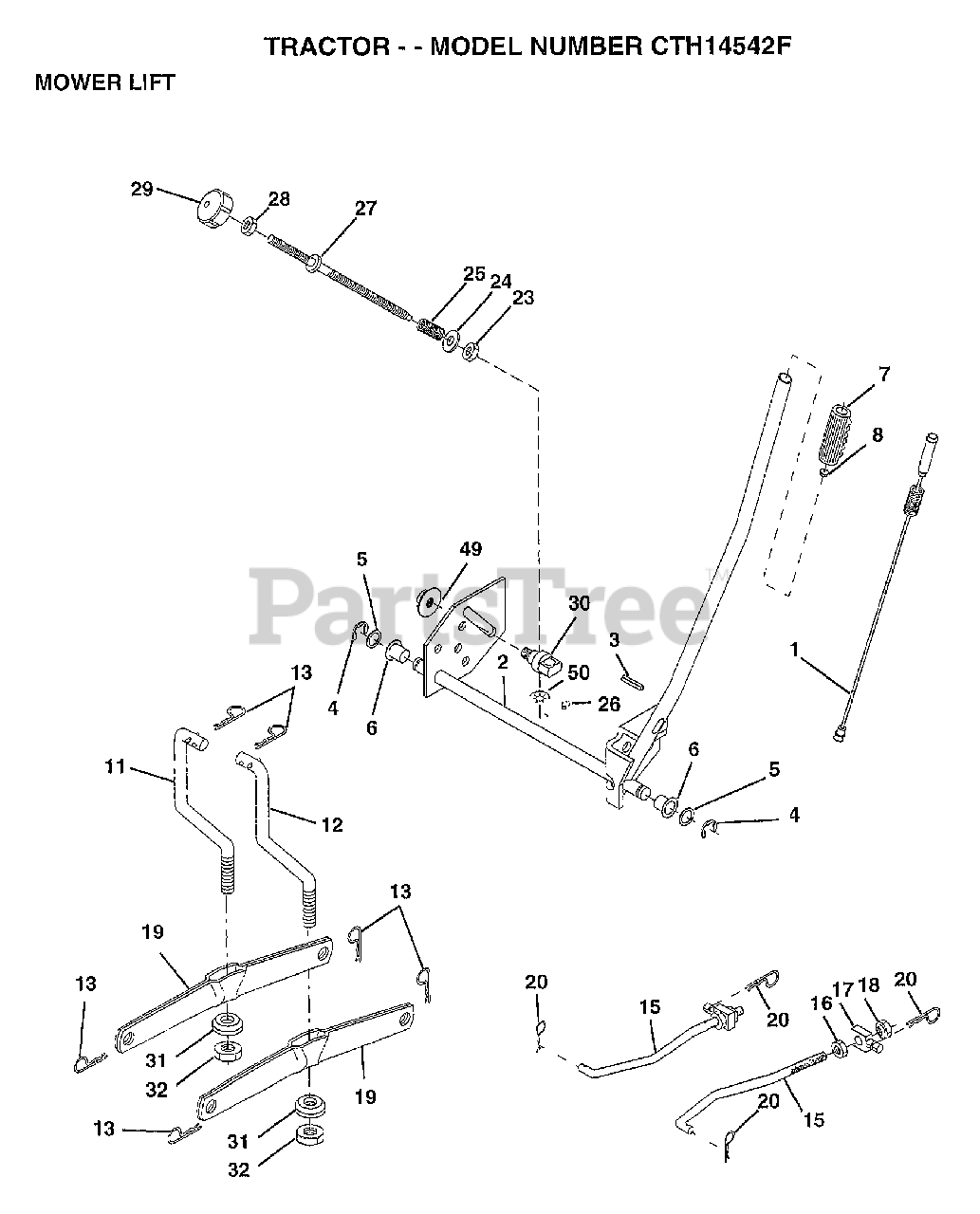 TRACTOR - - MODEL NUMBER CTH14542F

MOWER LIFT

29
28
27
25
24
23
7
8
49
5
30
3
1
4
6
2
50
26
13
11
12
6
5
4
13
19
13
31
32
19
13
31
32
20
15
20
16
17
18
20
20
15

PartsTree