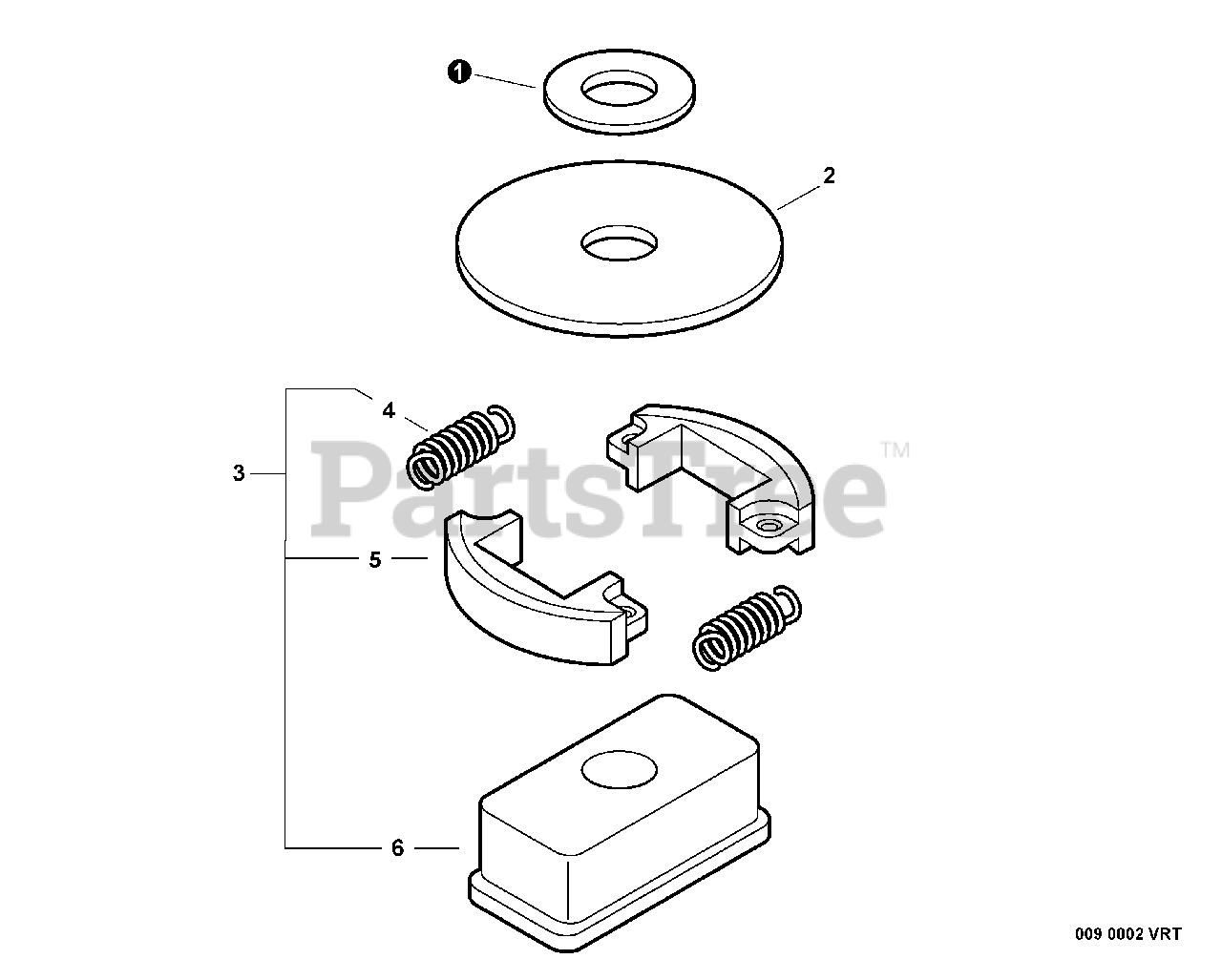 1

2

4

3

PartsTree™

5

6

009 0002 VRT