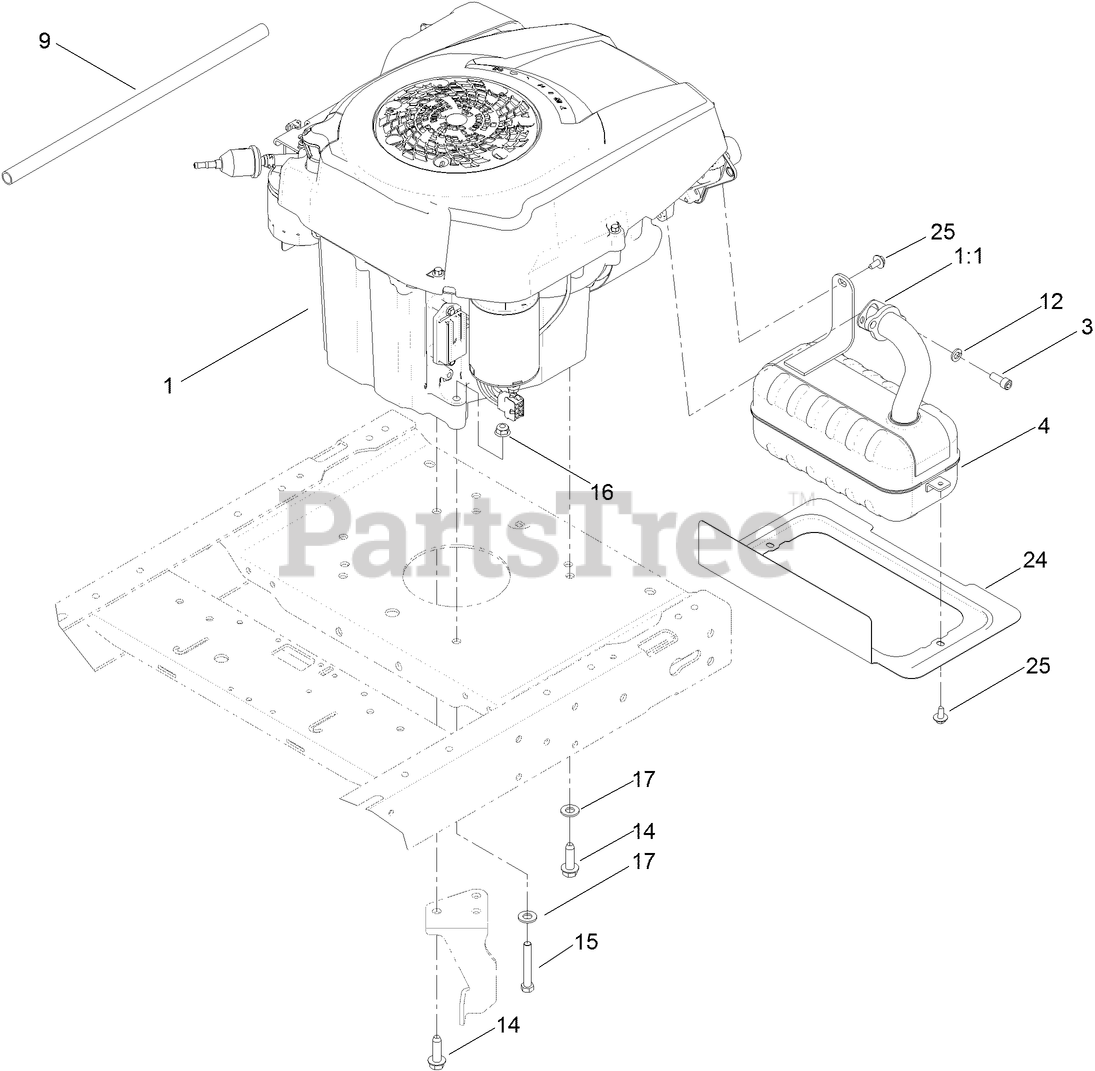 9

25

1:1

12

3

1

4

16

PartsTree™

24

25

17

14

17

15

14