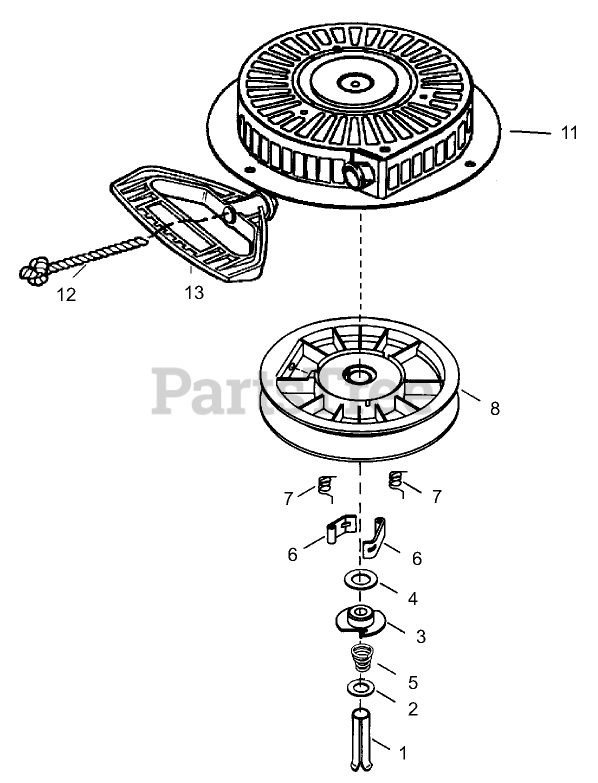 11

12

13

PartsTree

8

7

7

6

6

4

3

5

2

1