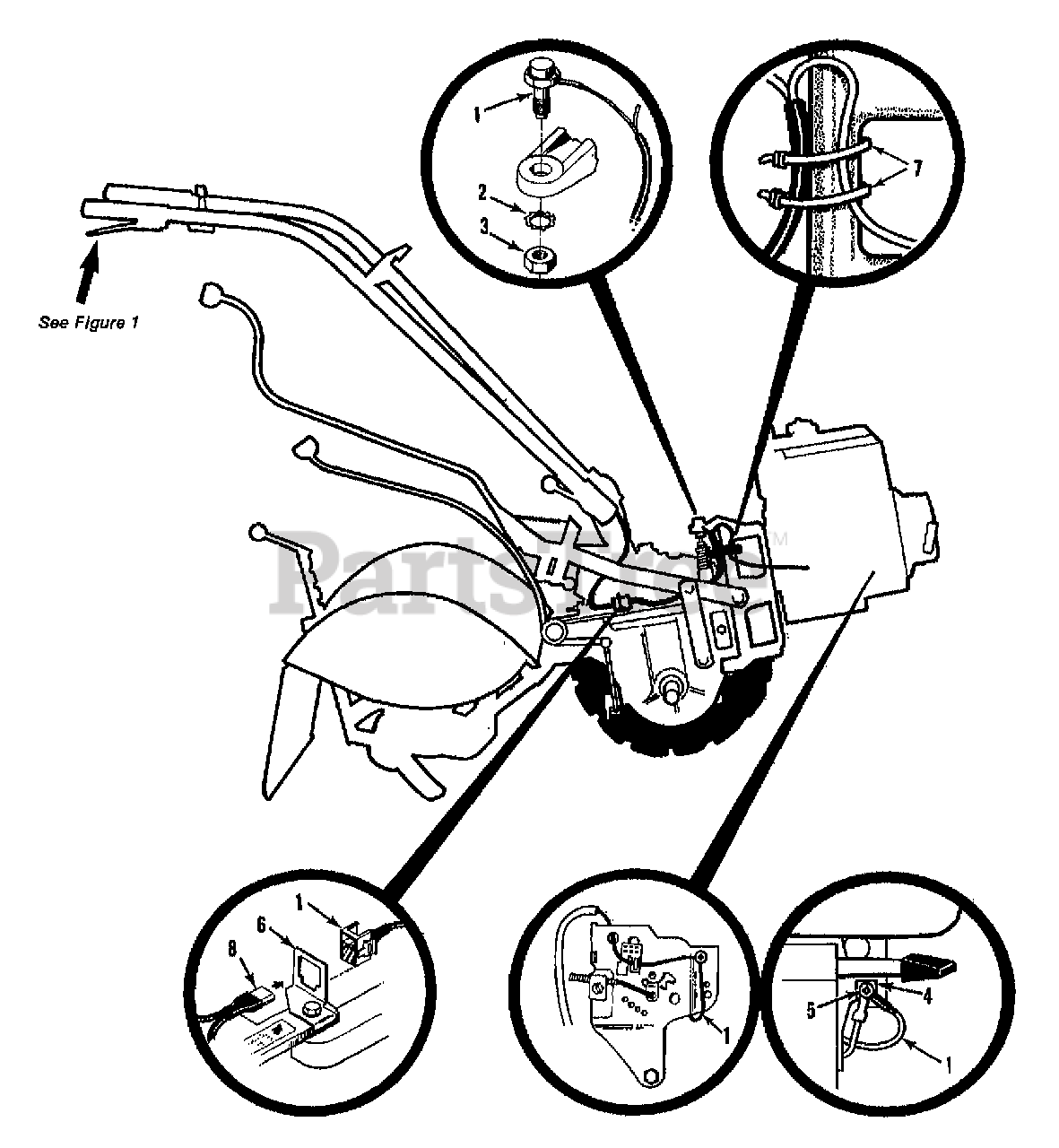 1
2
3
7
See Figure 1
PartsTree™
1
6
8
1
5
4
1