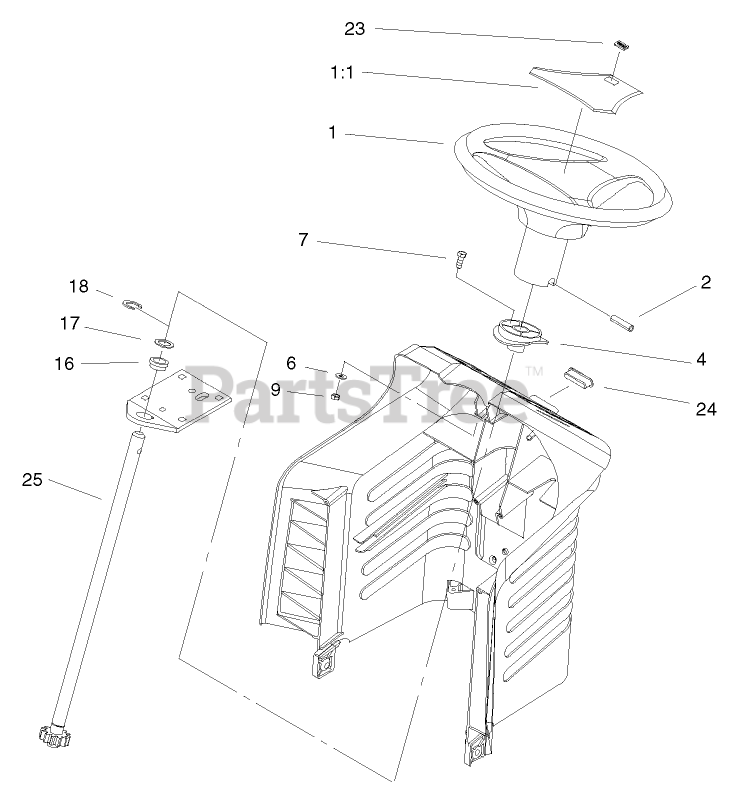 23
1:1
1
7
2
18
17
16
6
9
4
24
25
PartsTree™