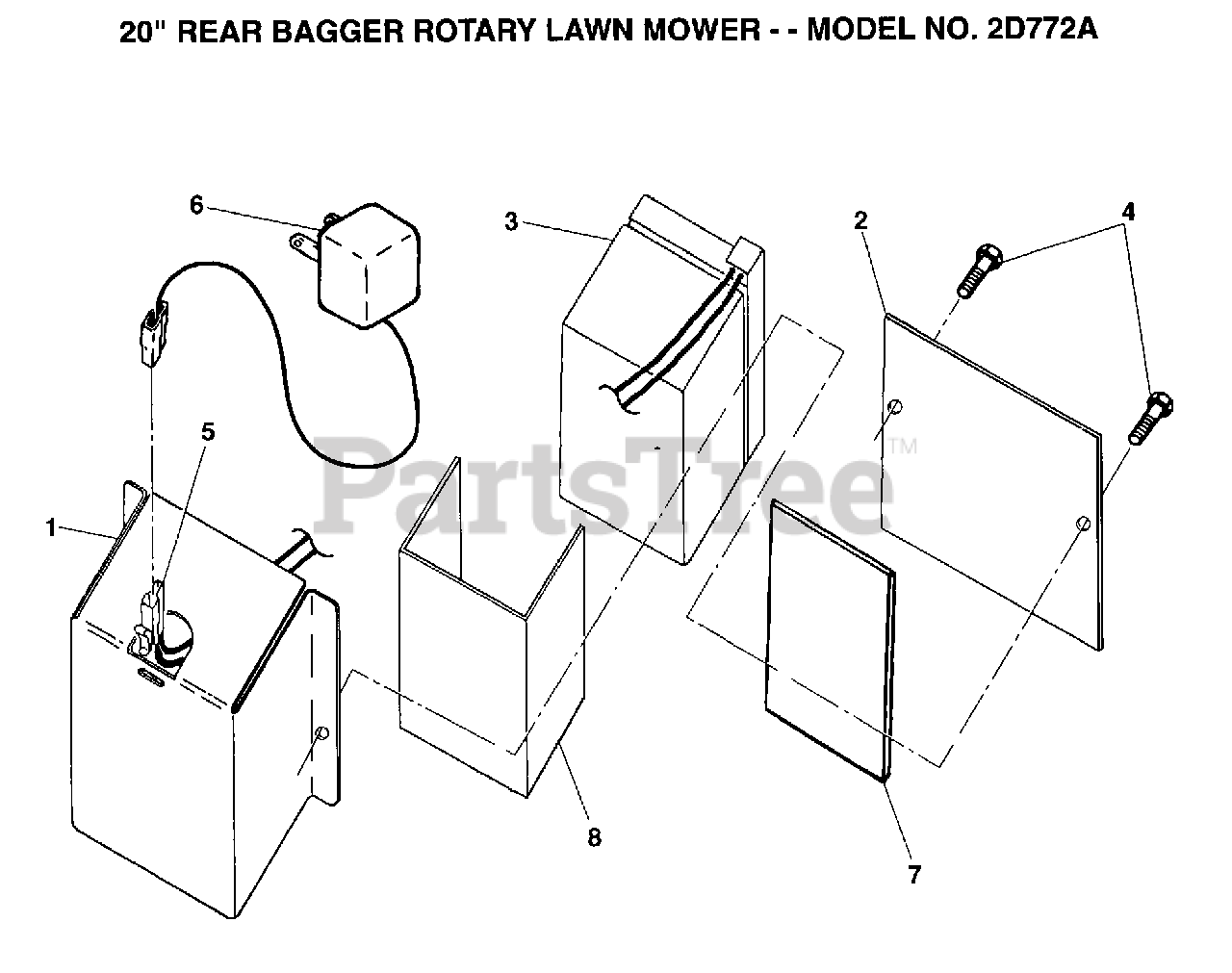 20" REAR BAGGER ROTARY LAWN MOWER - - MODEL NO. 2D772A

6

3

2

4

5

1

PartsTree™

8

7