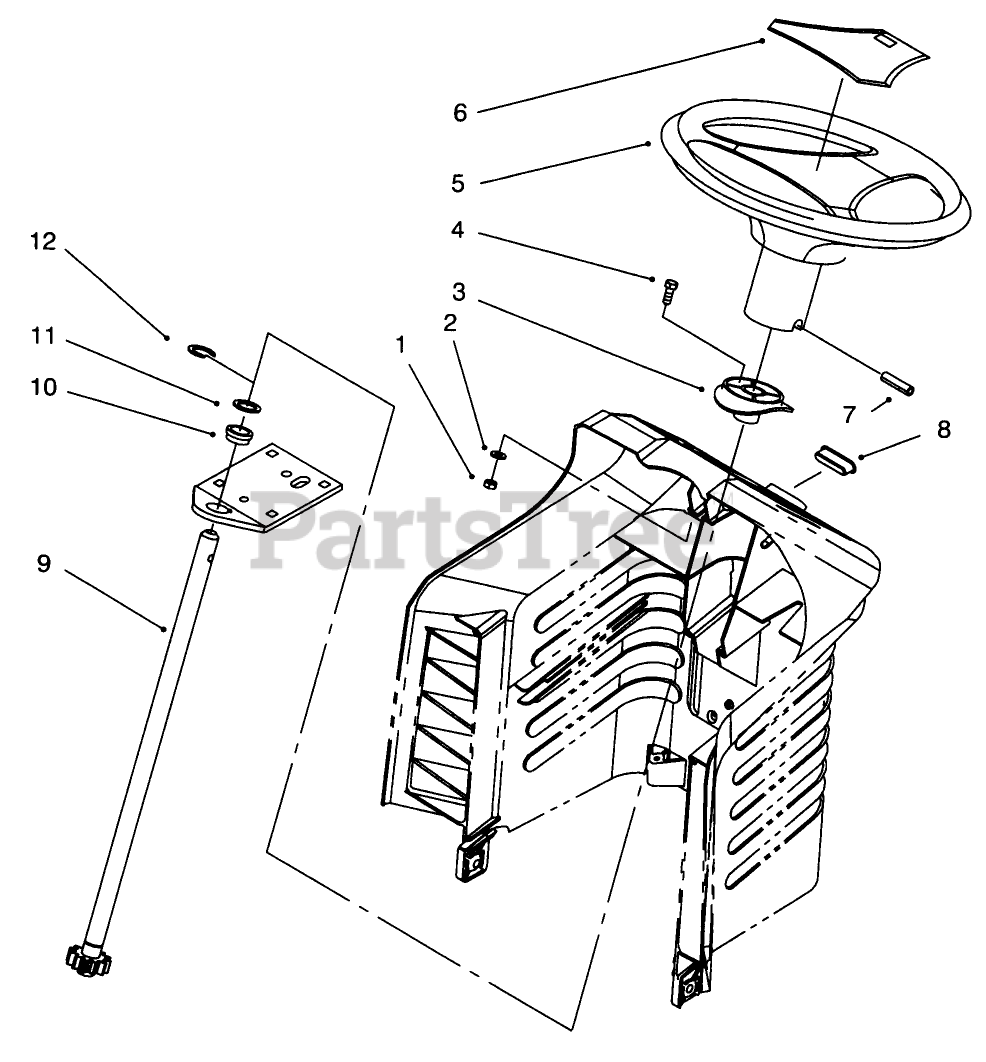 6
5
4
3
2
1
7
8
12
11
10
9
PartsTree