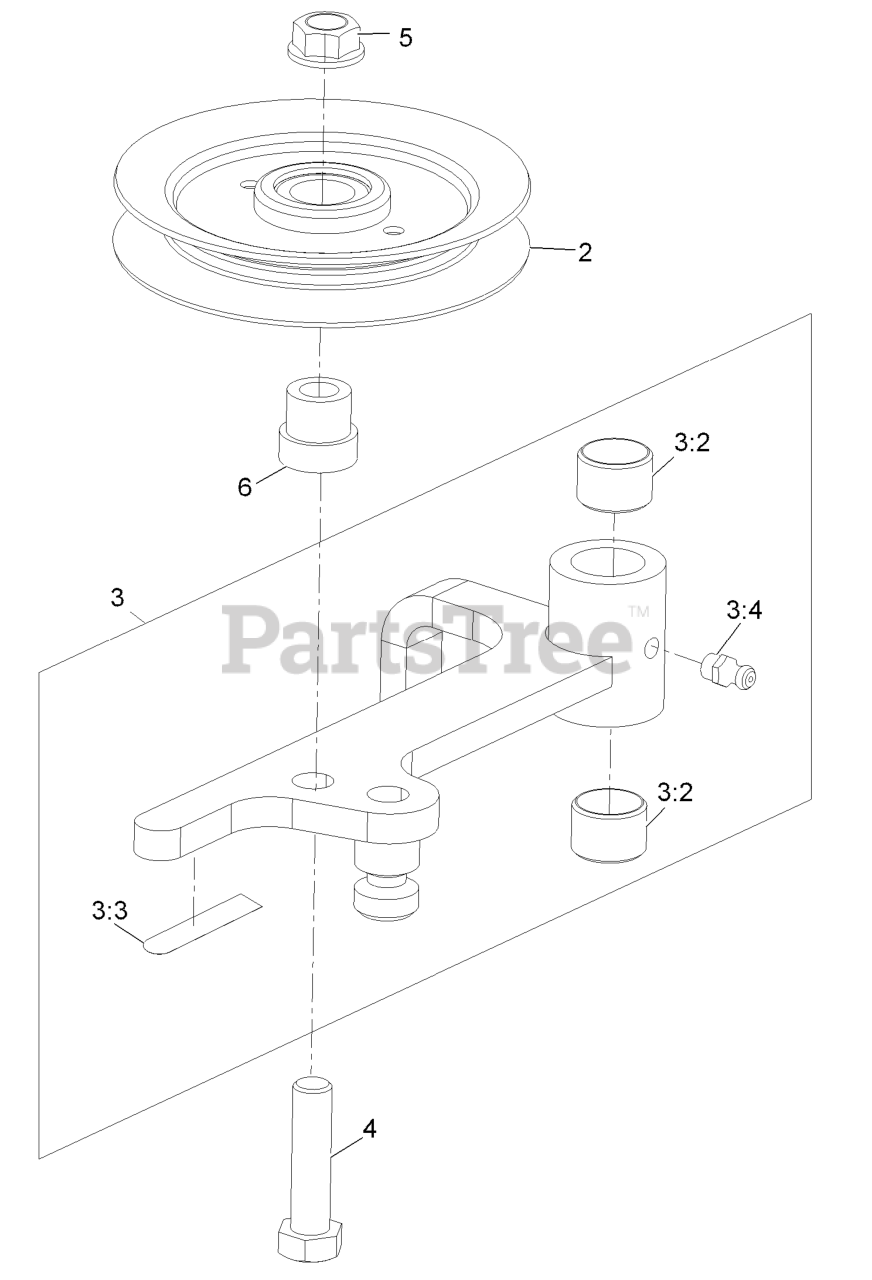 5

2

6

3:2

3

PartsTree™

3:4

3:2

3:3

4