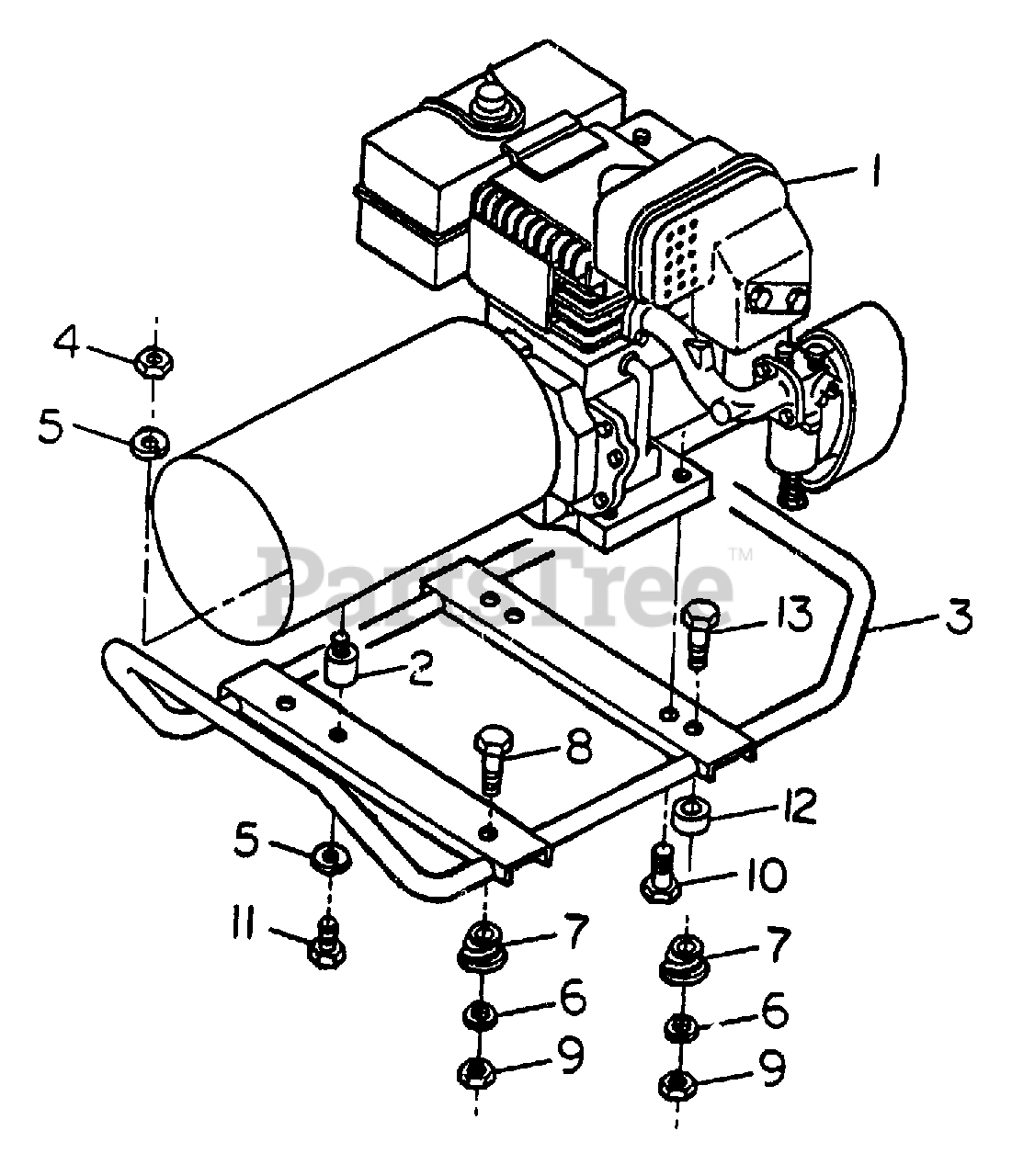 1
4
5
PartsTree™
13
3
2
8
12
5
10
11
7
7
6
6
9
9