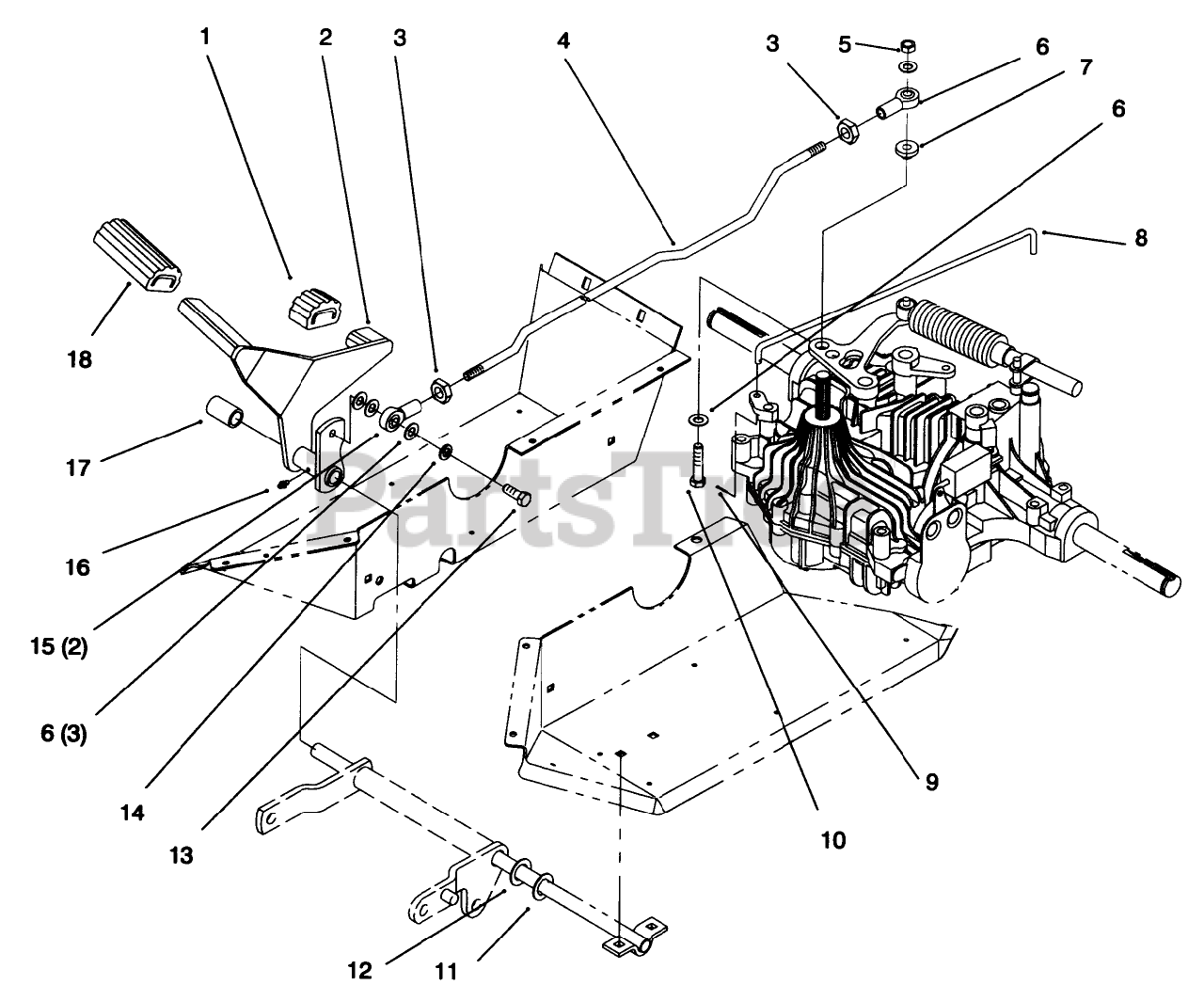 1
2
3
4
3
5
6
7
6
8
18
17
16
15 (2)
6 (3)
14
13
12
11
10
9
PartsTree